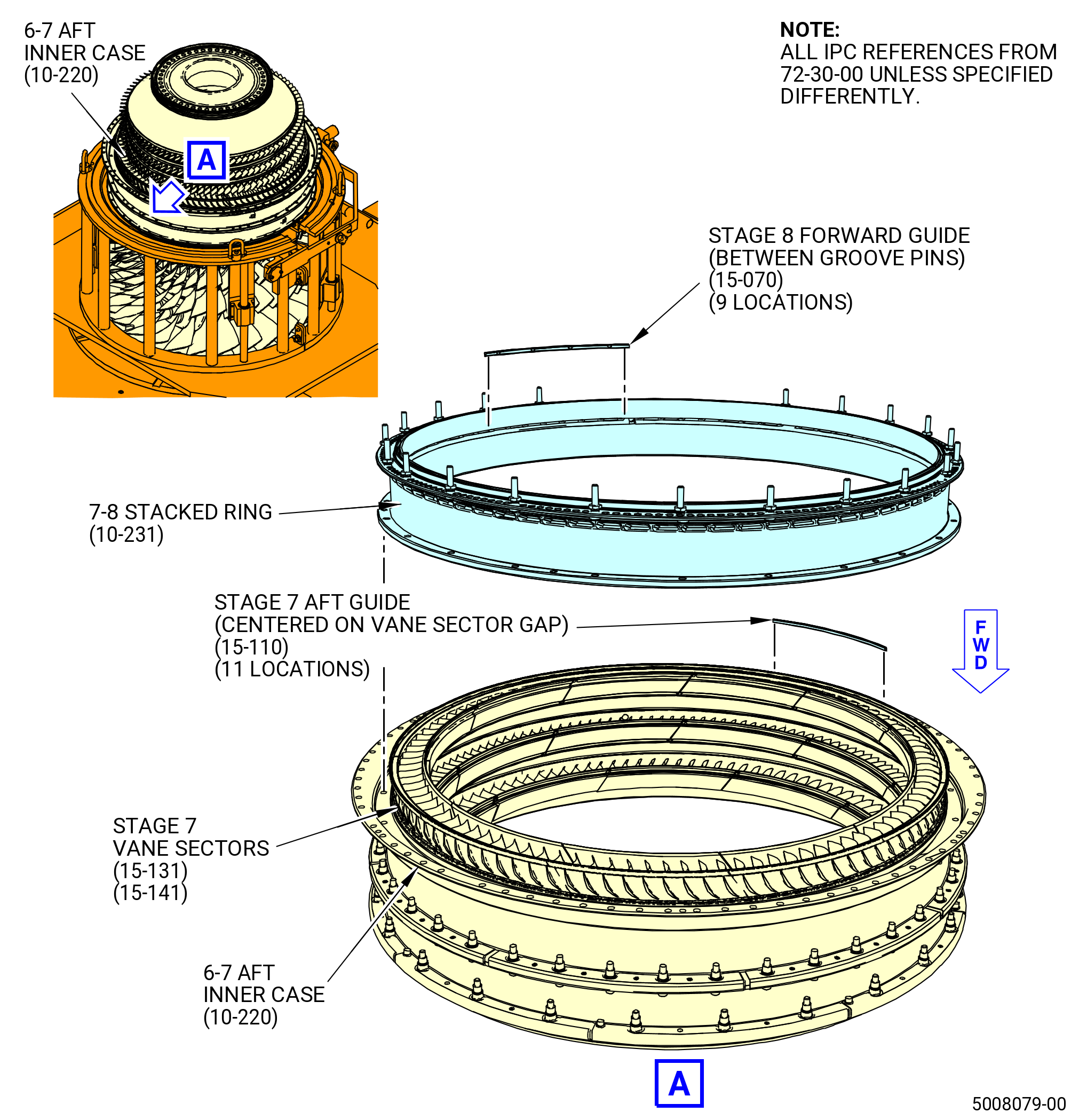 6-7 AFT
INNER CASE
(10-220)

A

NOTE:
ALL IPC REFERENCES FROM 72-30-00 UNLESS SPECIFIED DIFFERENTLY.

STAGE 8 FORWARD GUIDE
(BETWEEN GROOVE PINS)
(15-070)
(9 LOCATIONS)

7-8 STACKED RING
(10-231)

STAGE 7 AFT GUIDE
(CENTERED ON VANE SECTOR GAP)
(15-110)
(11 LOCATIONS)

F
W
D

STAGE 7
VANE SECTORS
(15-131)
(15-141)

6-7 AFT
INNER CASE
(10-220)

A

5008079-00