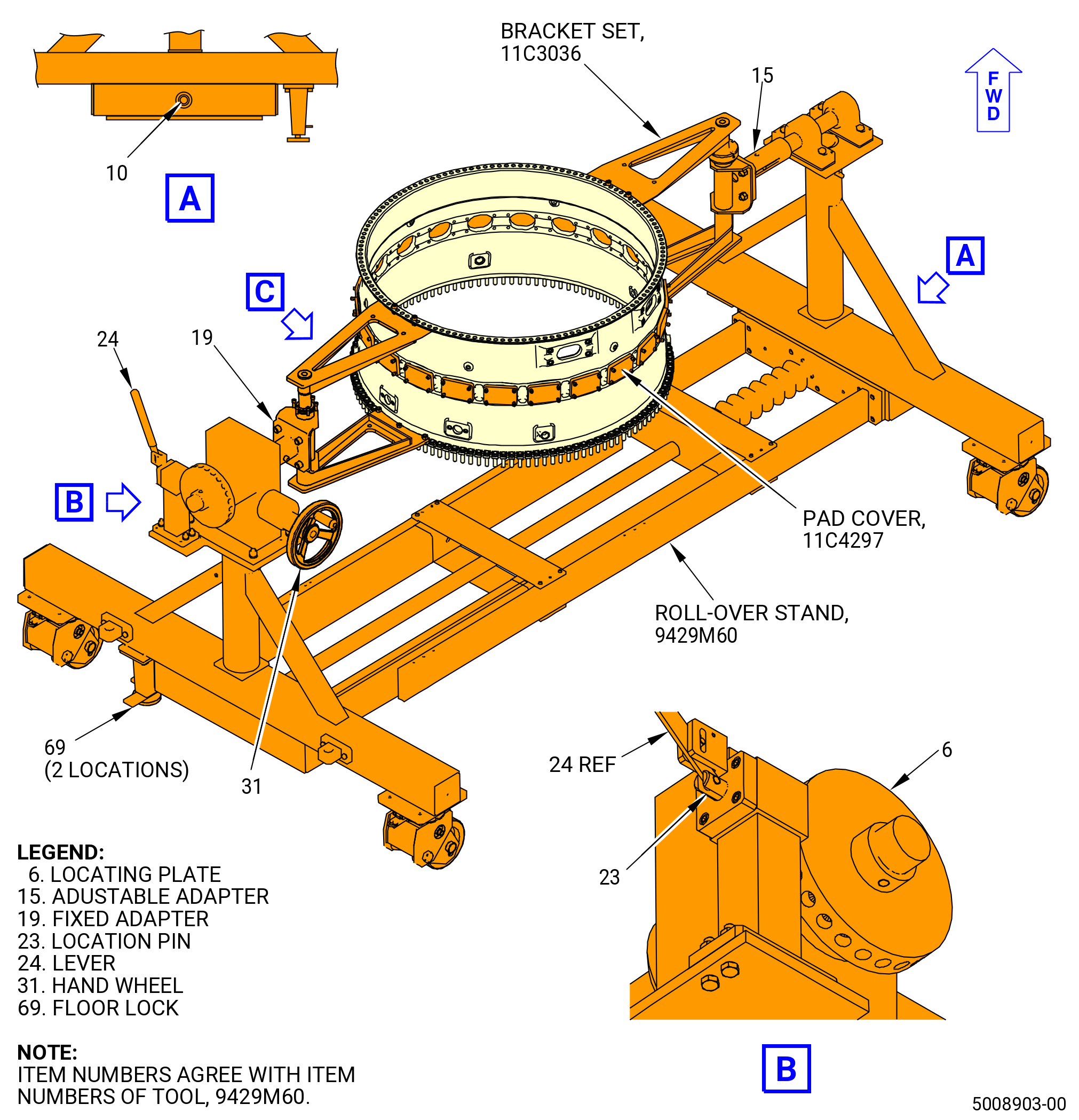 BRACKET SET, 11C3036

15

FWD

10

A

A

C

24

19

B

PAD COVER, 11C4297

ROLL-OVER STAND, 9429M60

69 (2 LOCATIONS)

31

24 REF

6

23

LEGEND:
6. LOCATING PLATE
15. ADUSTABLE ADAPTER
19. FIXED ADAPTER
23. LOCATION PIN
24. LEVER
31. HAND WHEEL
69. FLOOR LOCK

NOTE:
ITEM NUMBERS AGREE WITH ITEM NUMBERS OF TOOL, 9429M60.

B

5008903-00