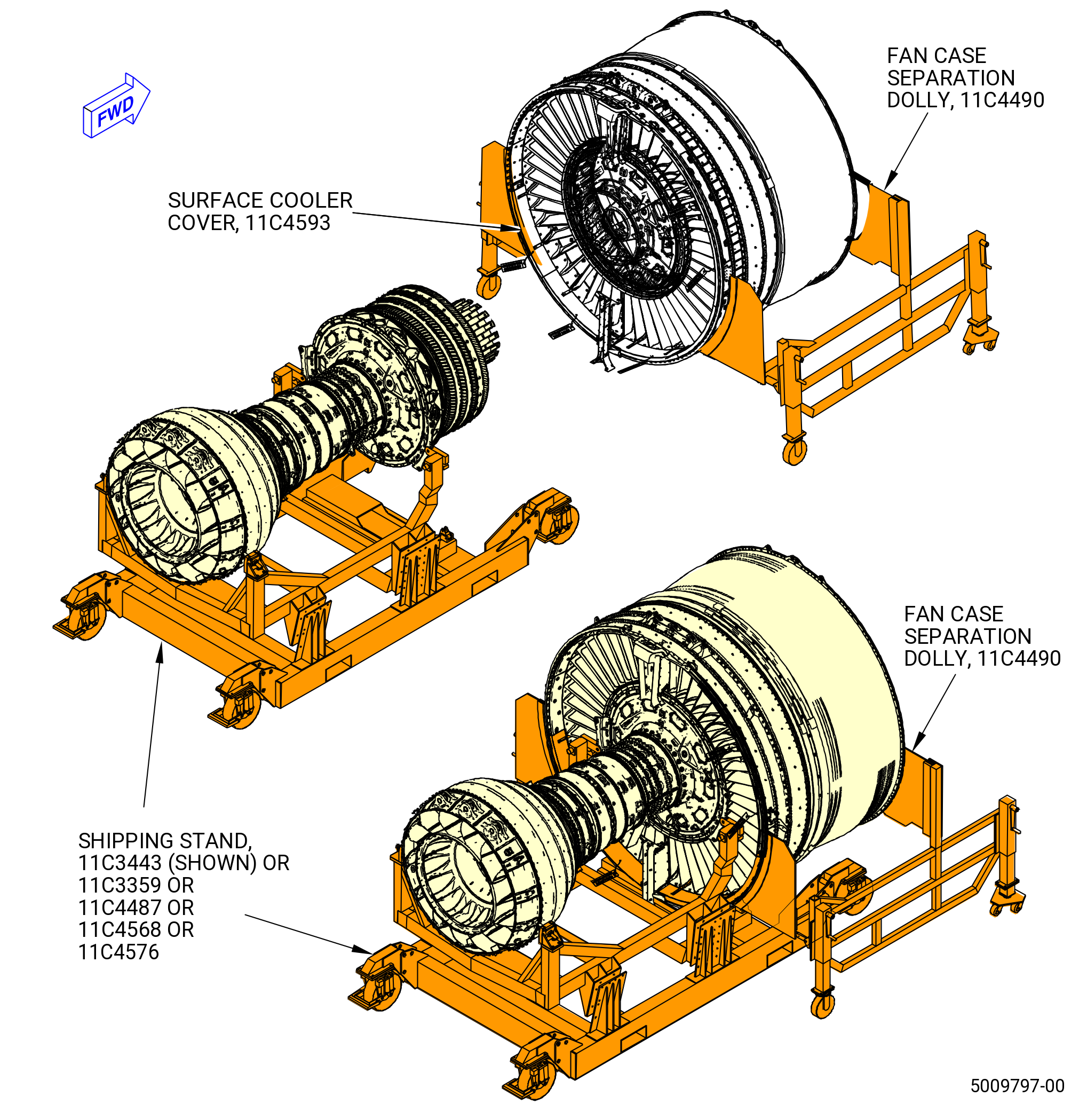 FWD

FAN CASE SEPARATION DOLLY, 11C4490

SURFACE COOLER COVER, 11C4593

FAN CASE SEPARATION DOLLY, 11C4490

SHIPPING STAND, 11C3443 (SHOWN) OR 11C3359 OR 11C4487 OR 11C4568 OR 11C4576

5009797-00