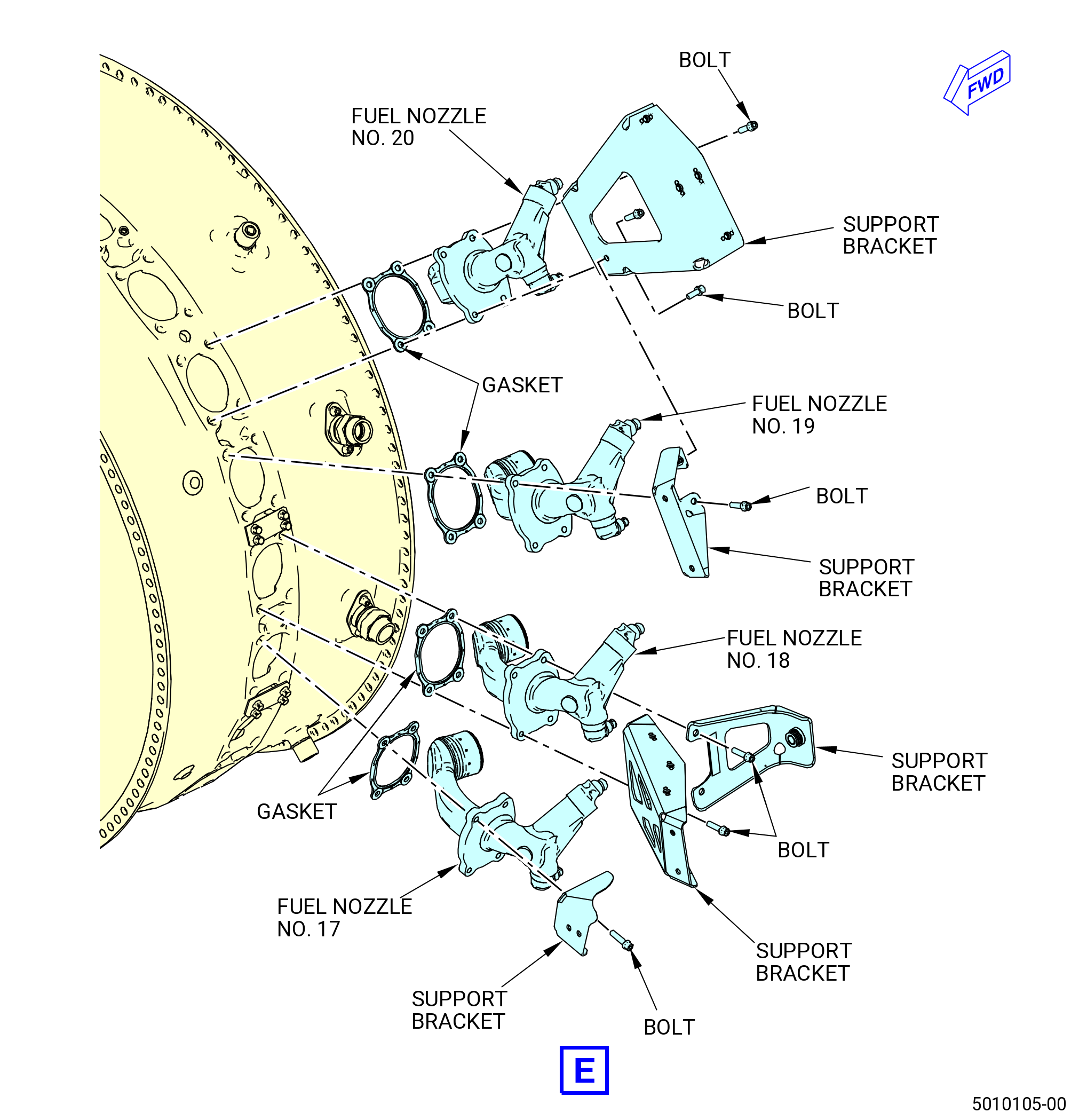 BOLT

FWD

FUEL NOZZLE NO. 20

SUPPORT BRACKET

BOLT

GASKET

FUEL NOZZLE NO. 19

BOLT

SUPPORT BRACKET

FUEL NOZZLE NO. 18

SUPPORT BRACKET

GASKET

BOLT

FUEL NOZZLE NO. 17

SUPPORT BRACKET

SUPPORT BRACKET

BOLT

E

5010105-00