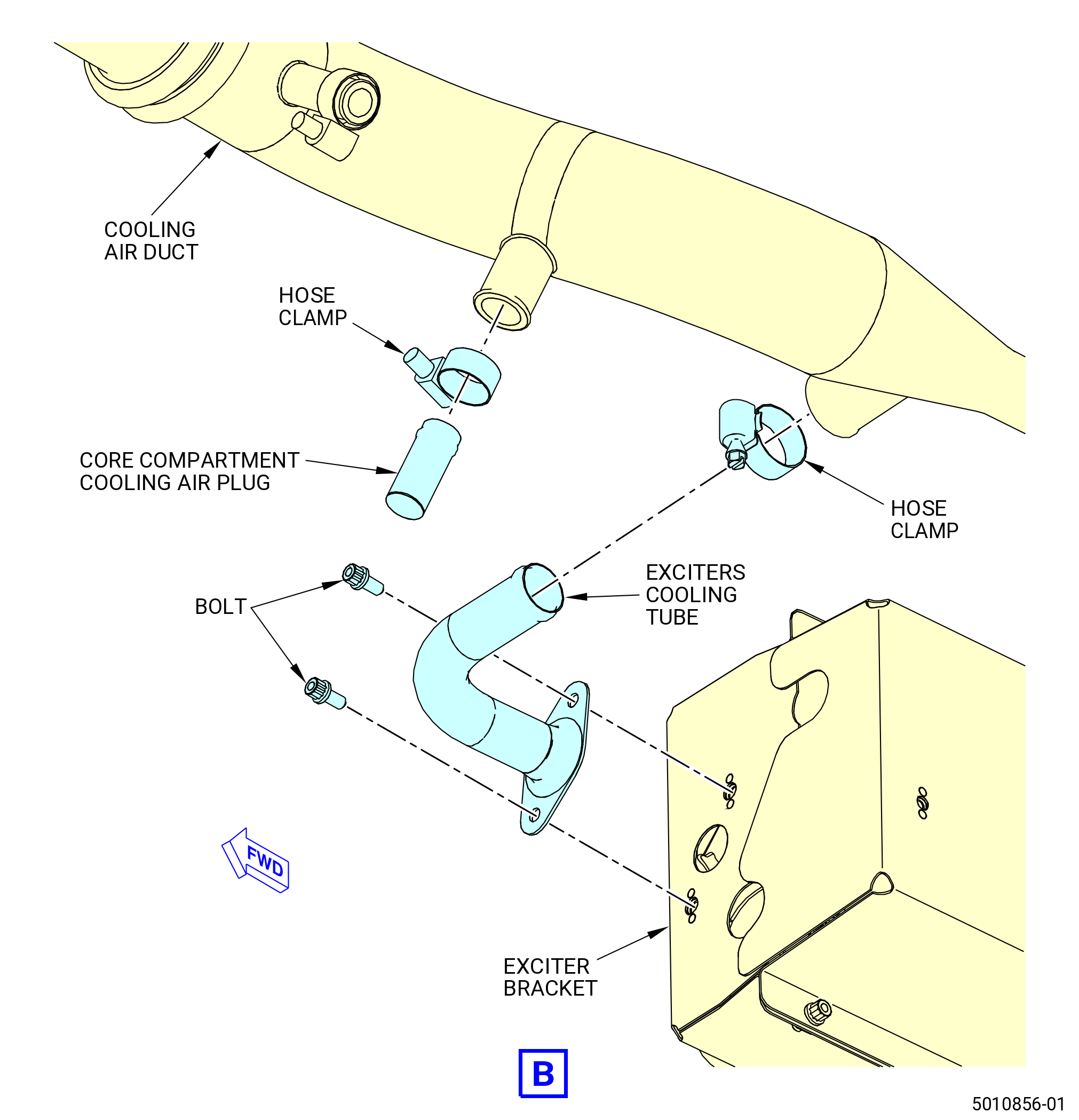 COOLING AIR DUCT

HOSE CLAMP

CORE COMPARTMENT COOLING AIR PLUG

HOSE CLAMP

EXCITERS COOLING TUBE

BOLT

FWD

EXCITER BRACKET

B

5010856-01