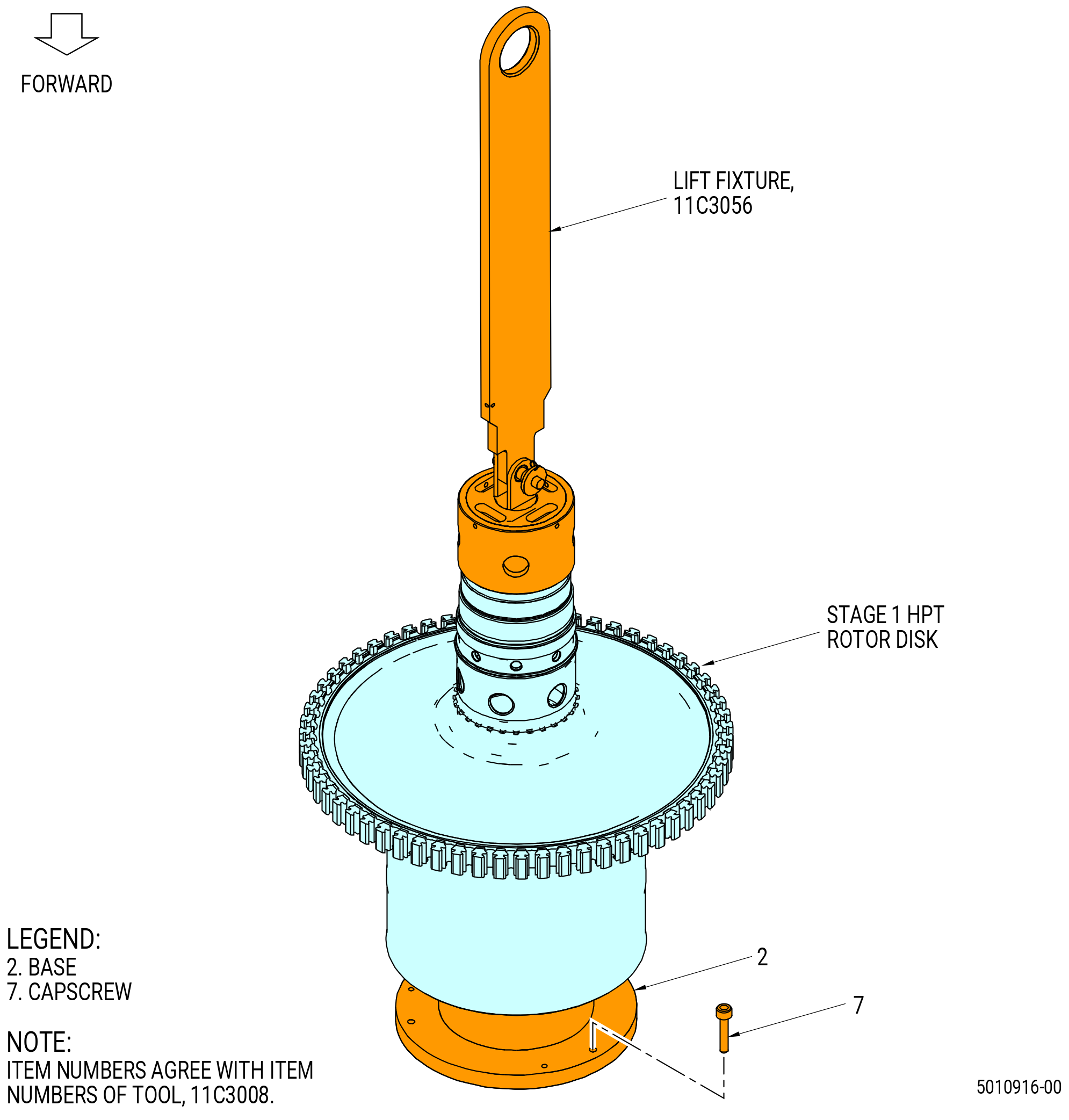 FORWARD

LIFT FIXTURE, 11C3056

STAGE 1 HPT ROTOR DISK

2

7

LEGEND:
2. BASE
7. CAPSCREW

NOTE:
ITEM NUMBERS AGREE WITH ITEM NUMBERS OF TOOL, 11C3008.

5010916-00