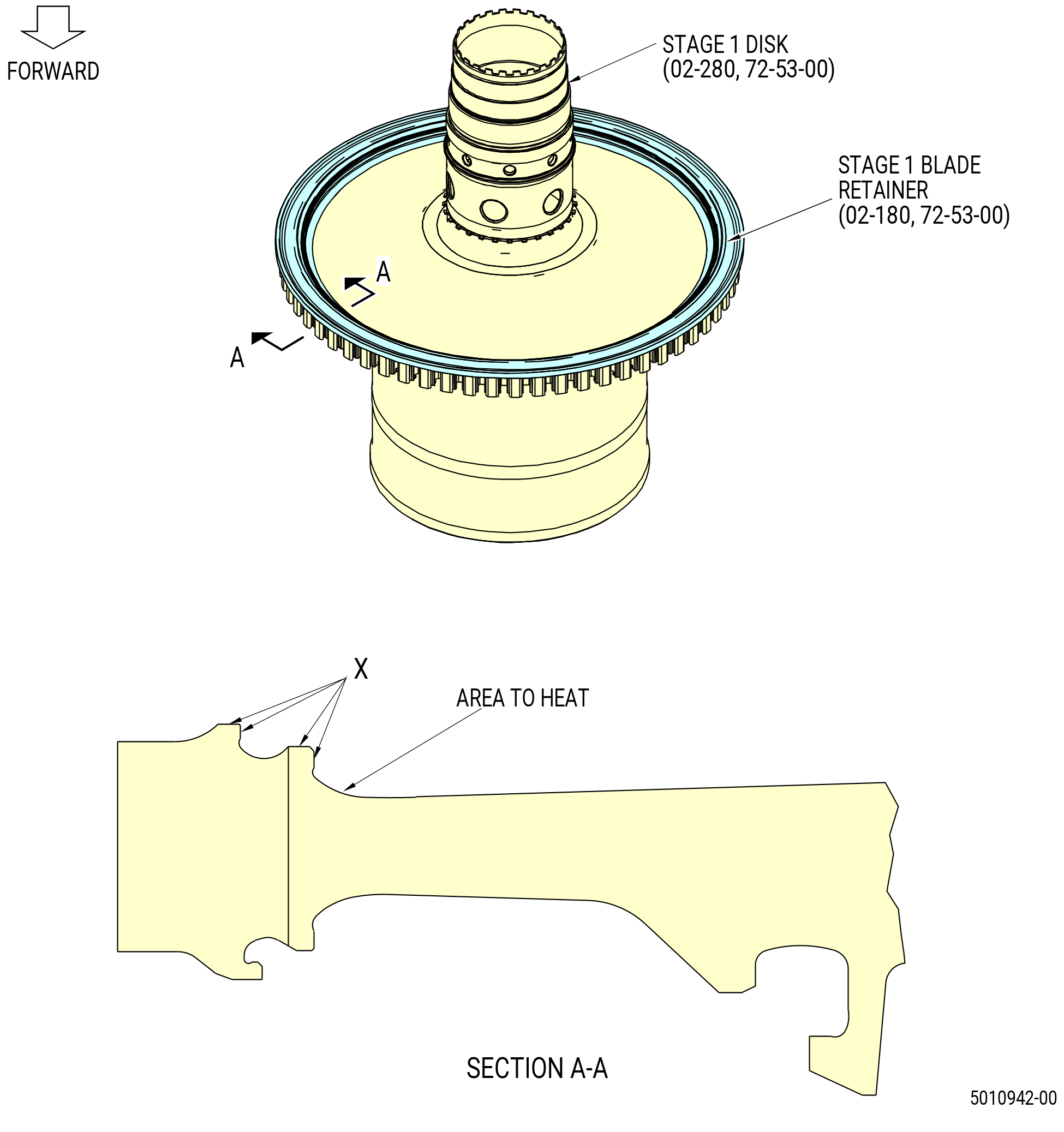 FORWARD

STAGE 1 DISK
(02-280, 72-53-00)

STAGE 1 BLADE
RETAINER
(02-180, 72-53-00)

A

A

X

AREA TO HEAT

SECTION A-A

5010942-00