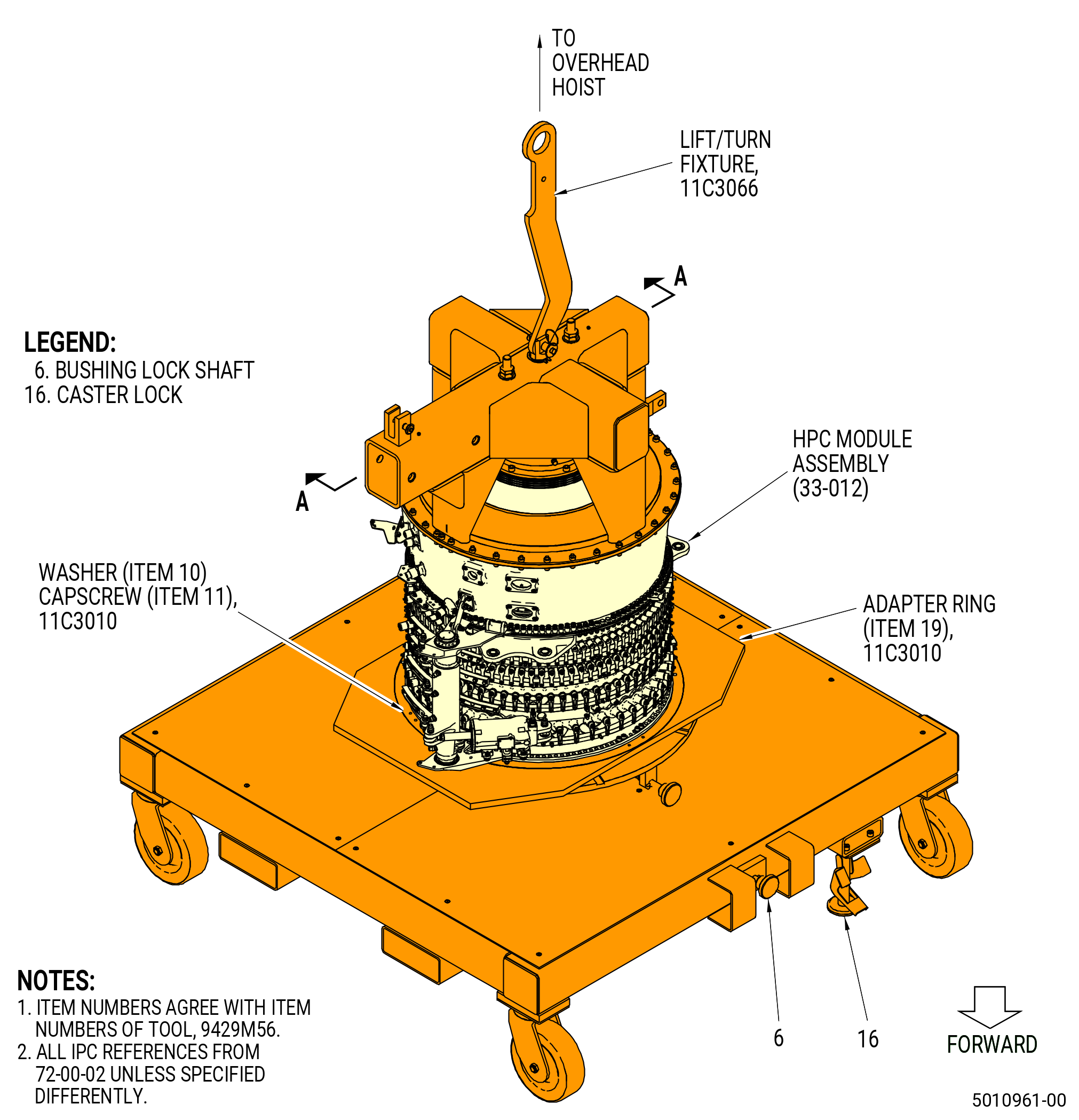 TO OVERHEAD HOIST

LIFT/TURN FIXTURE, 11C3066

A

LEGEND:
6. BUSHING LOCK SHAFT
16. CASTER LOCK

HPC MODULE ASSEMBLY (33-012)

A

WASHER (ITEM 10)
CAPSCREW (ITEM 11), 11C3010

ADAPTER RING (ITEM 19), 11C3010

NOTES:
1. ITEM NUMBERS AGREE WITH ITEM NUMBERS OF TOOL, 9429M56.
2. ALL IPC REFERENCES FROM 72-00-02 UNLESS SPECIFIED DIFFERENTLY.

6

16

FORWARD

5010961-00