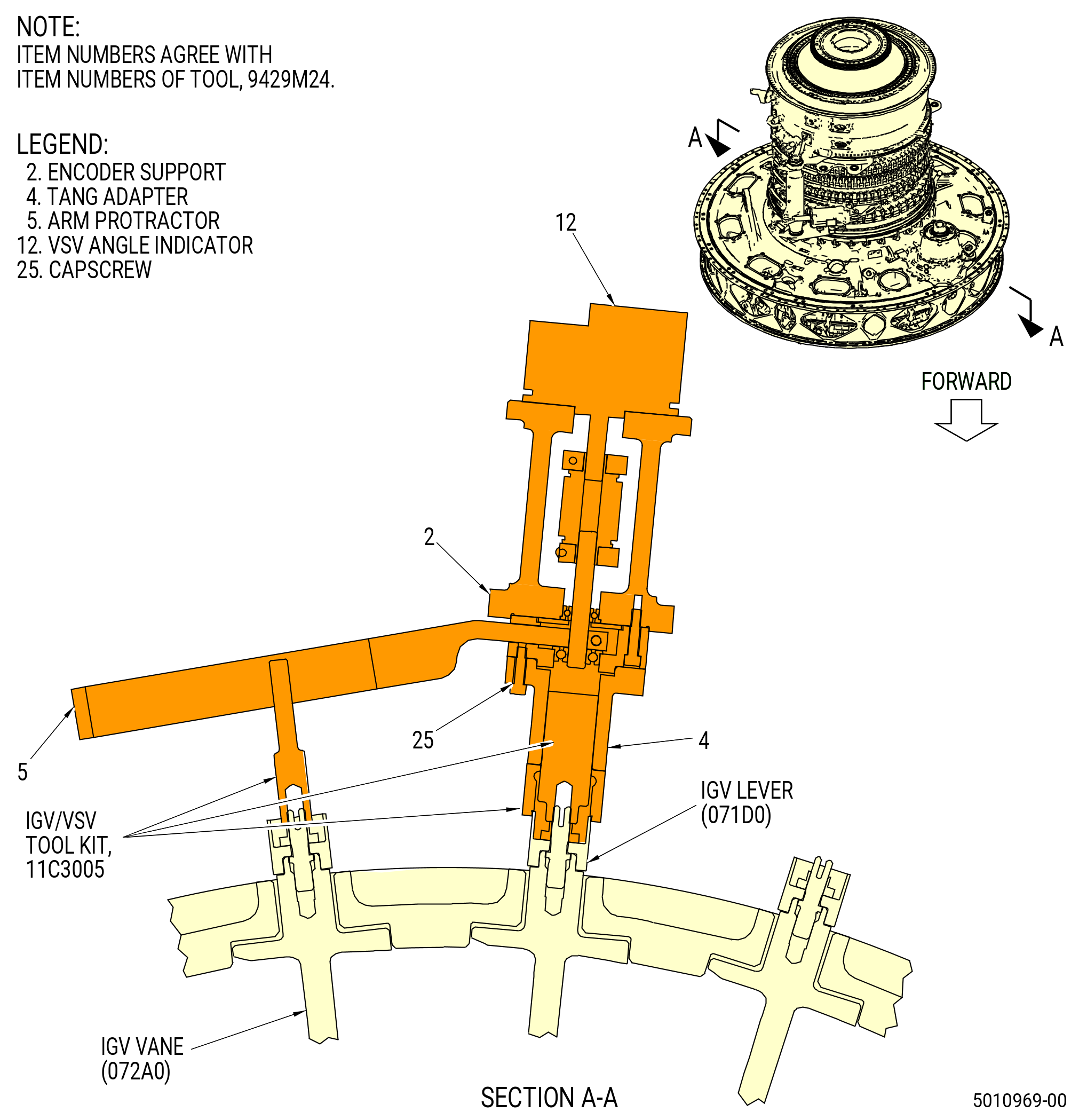 NOTE:
ITEM NUMBERS AGREE WITH ITEM NUMBERS OF TOOL, 9429M24.

LEGEND:
2. ENCODER SUPPORT
4. TANG ADAPTER
5. ARM PROTRACTOR
12. VSV ANGLE INDICATOR
25. CAPSCREW

A

A

FORWARD

12

2

25

4

5

IGV/VSV TOOL KIT, 11C3005

IGV LEVER (071D0)

IGV VANE (072A0)

SECTION A-A

5010969-00