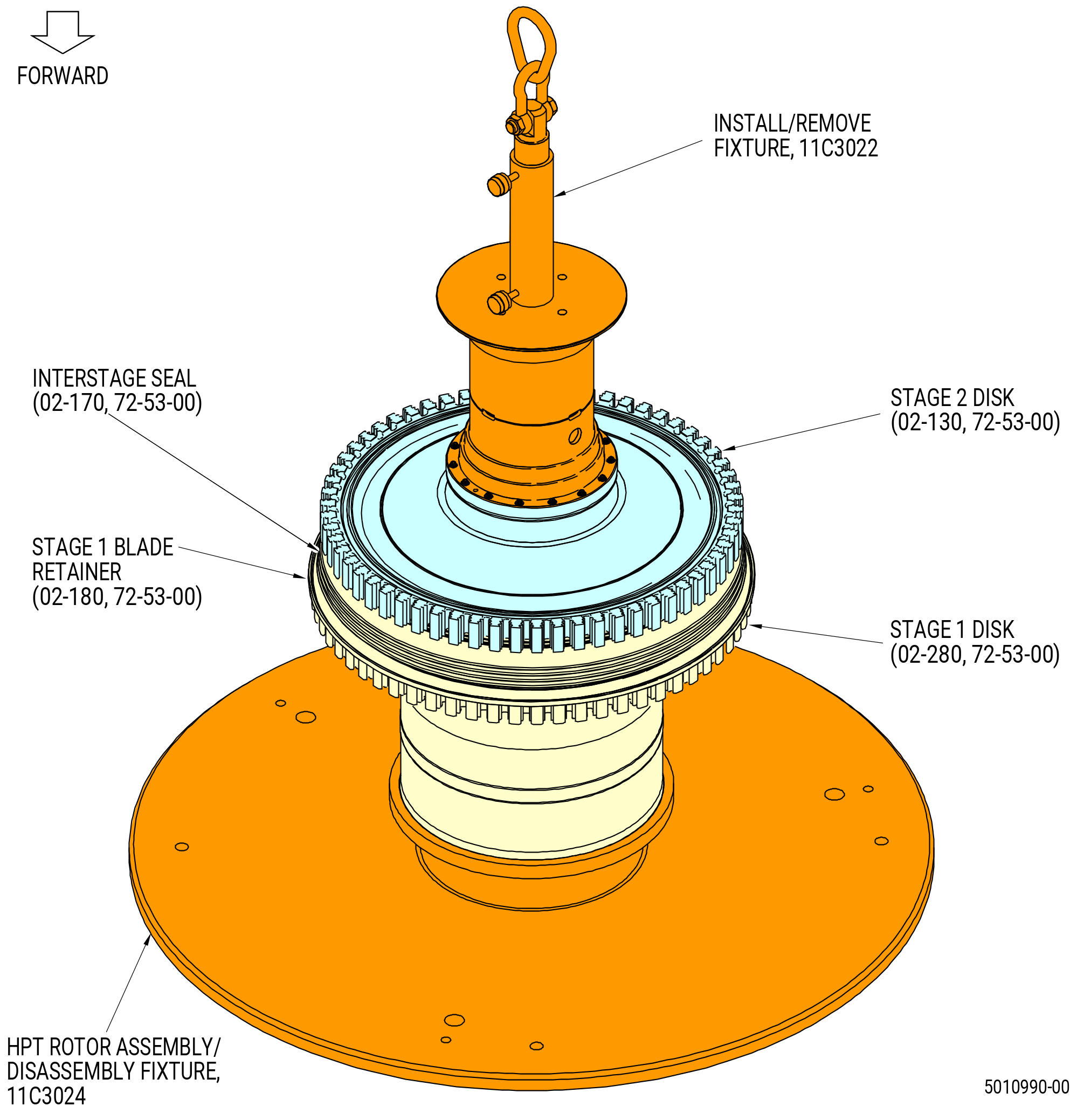 FORWARD

INSTALL/REMOVE FIXTURE, 11C3022

INTERSTAGE SEAL (02-170, 72-53-00)

STAGE 2 DISK (02-130, 72-53-00)

STAGE 1 BLADE RETAINER (02-180, 72-53-00)

STAGE 1 DISK (02-280, 72-53-00)

HPT ROTOR ASSEMBLY/ DISASSEMBLY FIXTURE, 11C3024

5010990-00