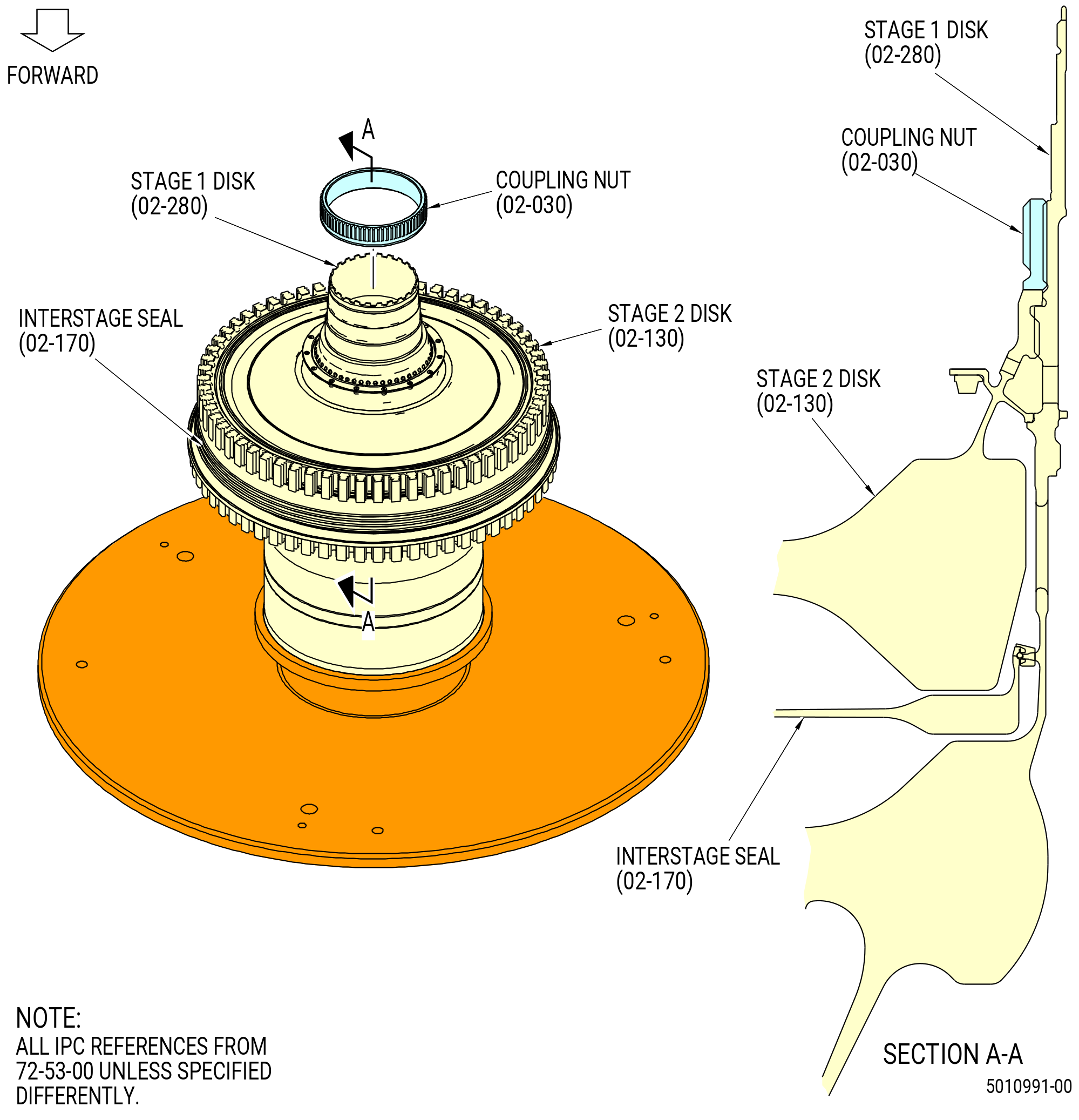 FORWARD

A

STAGE 1 DISK
(02-280)

COUPLING NUT
(02-030)

INTERSTAGE SEAL
(02-170)

STAGE 2 DISK
(02-130)

A

STAGE 1 DISK
(02-280)

COUPLING NUT
(02-030)

STAGE 2 DISK
(02-130)

INTERSTAGE SEAL
(02-170)

NOTE:
ALL IPC REFERENCES FROM 72-53-00 UNLESS SPECIFIED DIFFERENTLY.

SECTION A-A

5010991-00