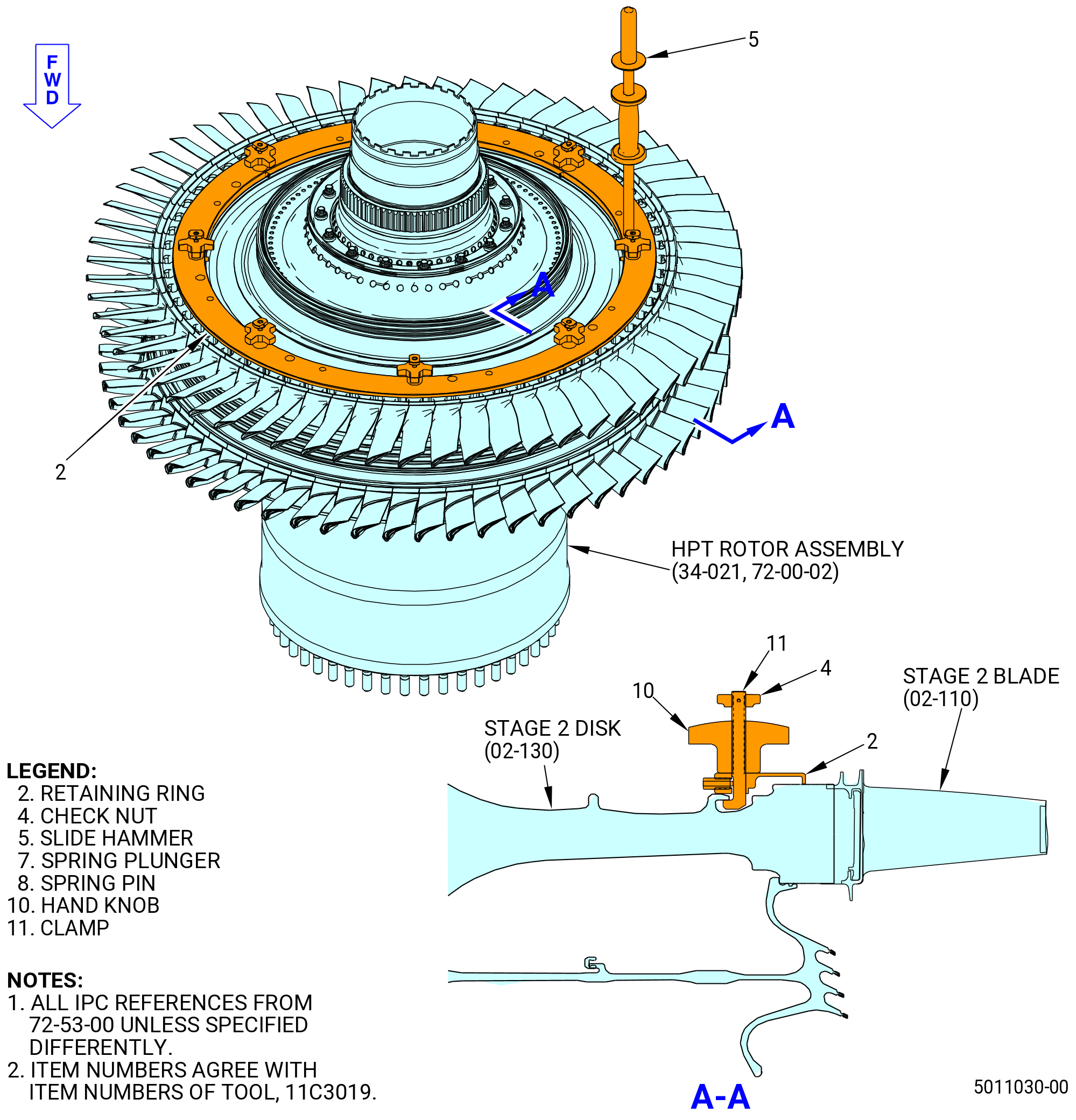 F
W
D

5

A

A

2

HPT ROTOR ASSEMBLY
(34-021, 72-00-02)

11

4

10

STAGE 2 BLADE
(02-110)

STAGE 2 DISK
(02-130)

2

LEGEND:
2. RETAINING RING
4. CHECK NUT
5. SLIDE HAMMER
7. SPRING PLUNGER
8. SPRING PIN
10. HAND KNOB
11. CLAMP

NOTES:
1. ALL IPC REFERENCES FROM 72-53-00 UNLESS SPECIFIED DIFFERENTLY.
2. ITEM NUMBERS AGREE WITH ITEM NUMBERS OF TOOL, 11C3019.

A-A

5011030-00