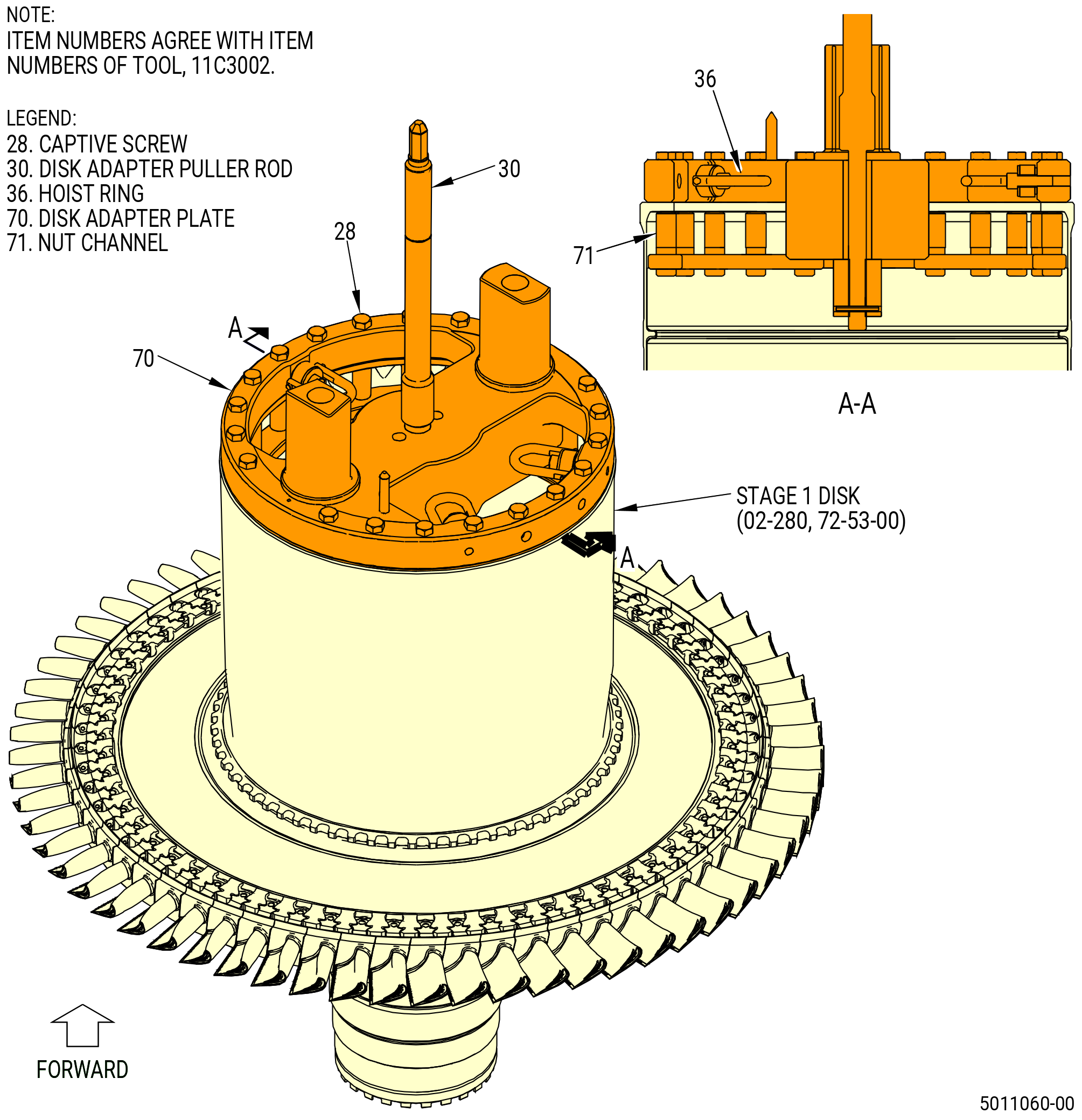 NOTE:
ITEM NUMBERS AGREE WITH ITEM NUMBERS OF TOOL, 11C3002.

LEGEND:
28. CAPTIVE SCREW
30. DISK ADAPTER PULLER ROD
36. HOIST RING
70. DISK ADAPTER PLATE
71. NUT CHANNEL

36

30

28

71

A

70

A-A

STAGE 1 DISK
(02-280, 72-53-00)

A

FORWARD

5011060-00