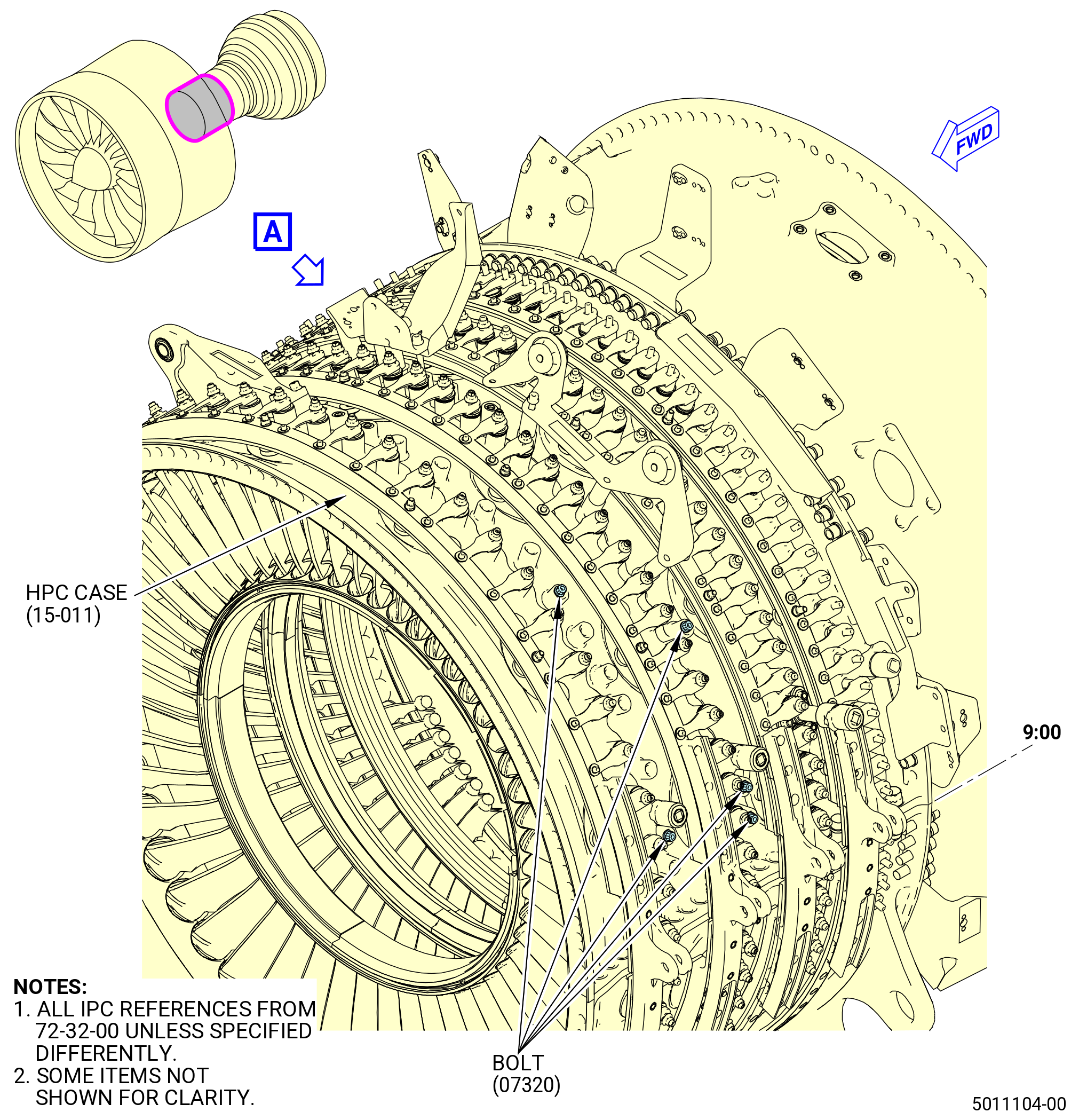 FWD

A

HPC CASE
(15-011)

9:00

NOTES:
1. ALL IPC REFERENCES FROM 72-32-00 UNLESS SPECIFIED DIFFERENTLY.
2. SOME ITEMS NOT SHOWN FOR CLARITY.

BOLT
(07320)

5011104-00