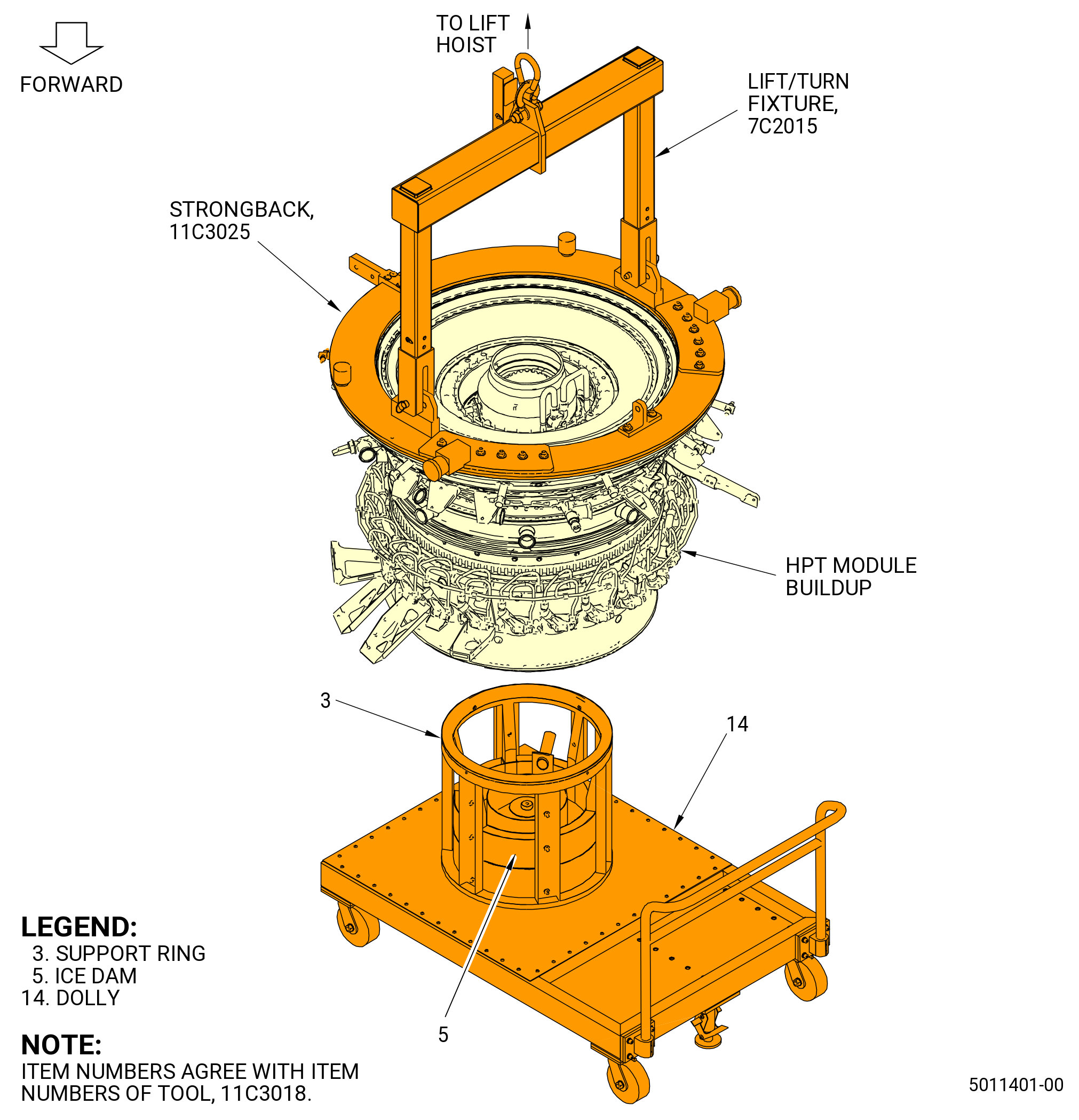 FORWARD

TO LIFT HOIST

LIFT/TURN FIXTURE, 7C2015

STRONGBACK, 11C3025

HPT MODULE BUILDUP

3

14

5

LEGEND:
3. SUPPORT RING
5. ICE DAM
14. DOLLY

NOTE:
ITEM NUMBERS AGREE WITH ITEM NUMBERS OF TOOL, 11C3018.

5011401-00