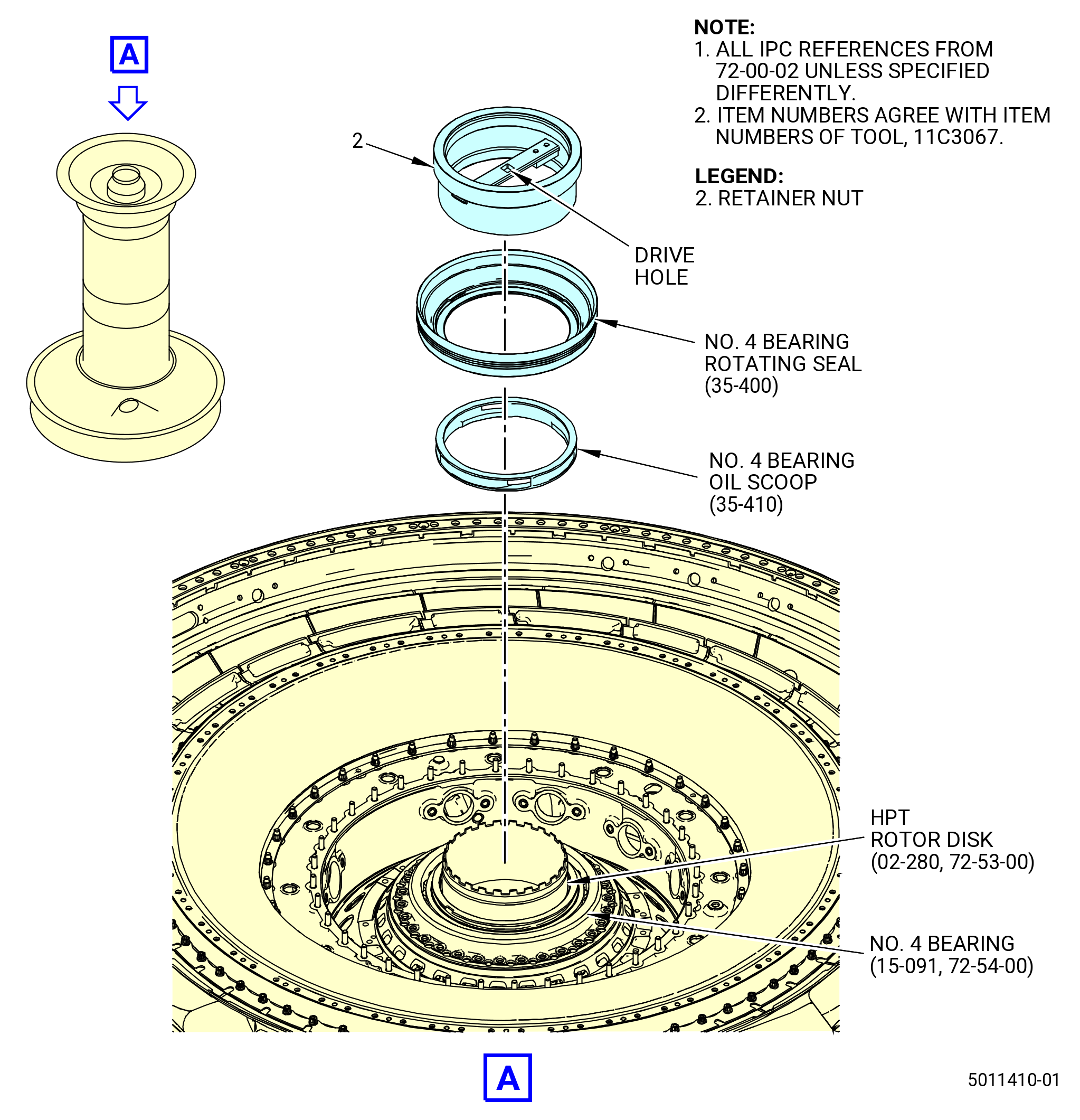 A

NOTE:
1. ALL IPC REFERENCES FROM 72-00-02 UNLESS SPECIFIED DIFFERENTLY.
2. ITEM NUMBERS AGREE WITH ITEM NUMBERS OF TOOL, 11C3067.

LEGEND:
2. RETAINER NUT

2

DRIVE HOLE

NO. 4 BEARING ROTATING SEAL (35-400)

NO. 4 BEARING OIL SCOOP (35-410)

HPT ROTOR DISK (02-280, 72-53-00)

NO. 4 BEARING (15-091, 72-54-00)

A

5011410-01