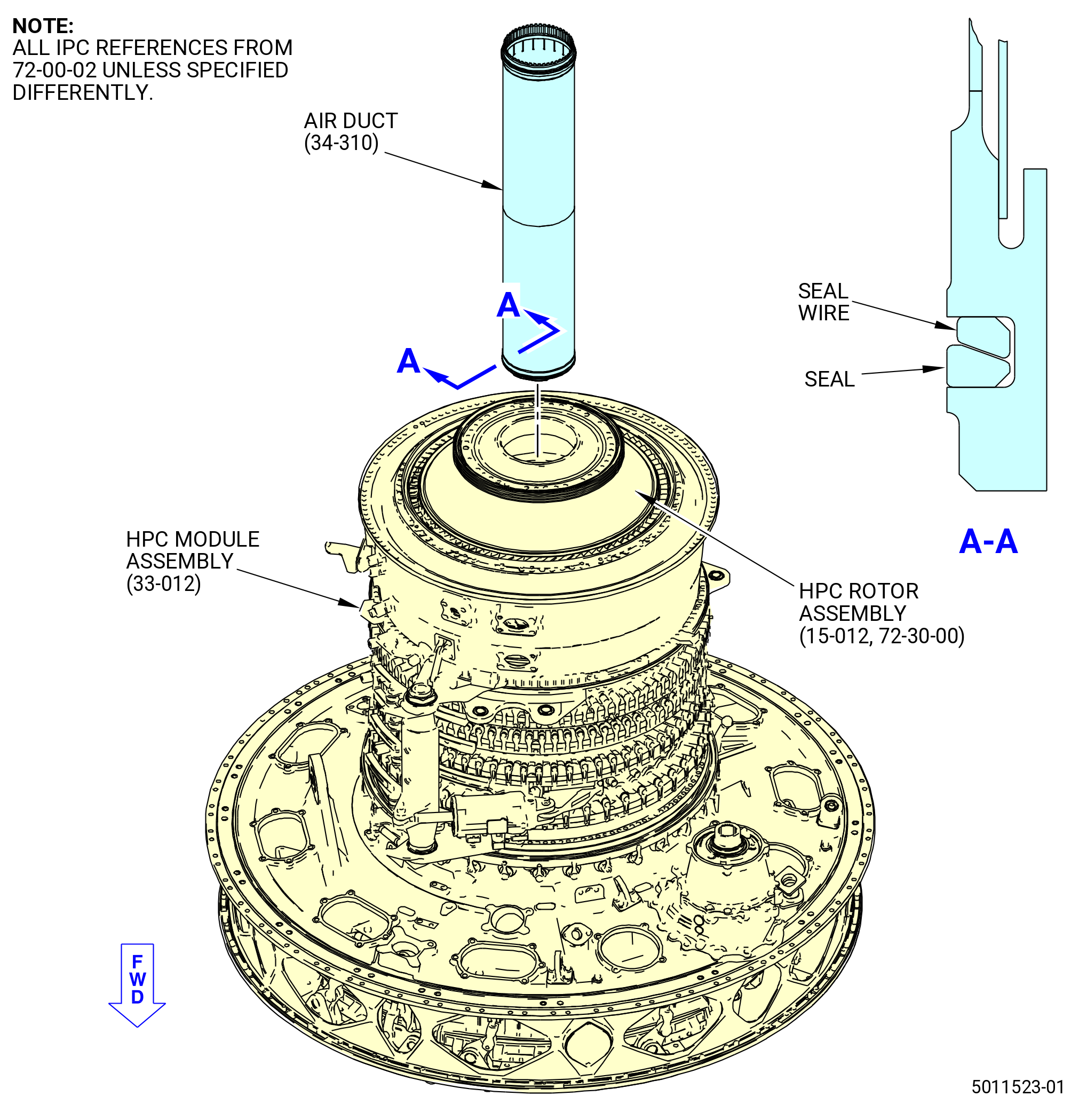 NOTE:
ALL IPC REFERENCES FROM 72-00-02 UNLESS SPECIFIED DIFFERENTLY.

AIR DUCT
(34-310)

A

A

SEAL WIRE

SEAL

A-A

HPC MODULE ASSEMBLY
(33-012)

HPC ROTOR ASSEMBLY
(15-012, 72-30-00)

F
W
D

5011523-01