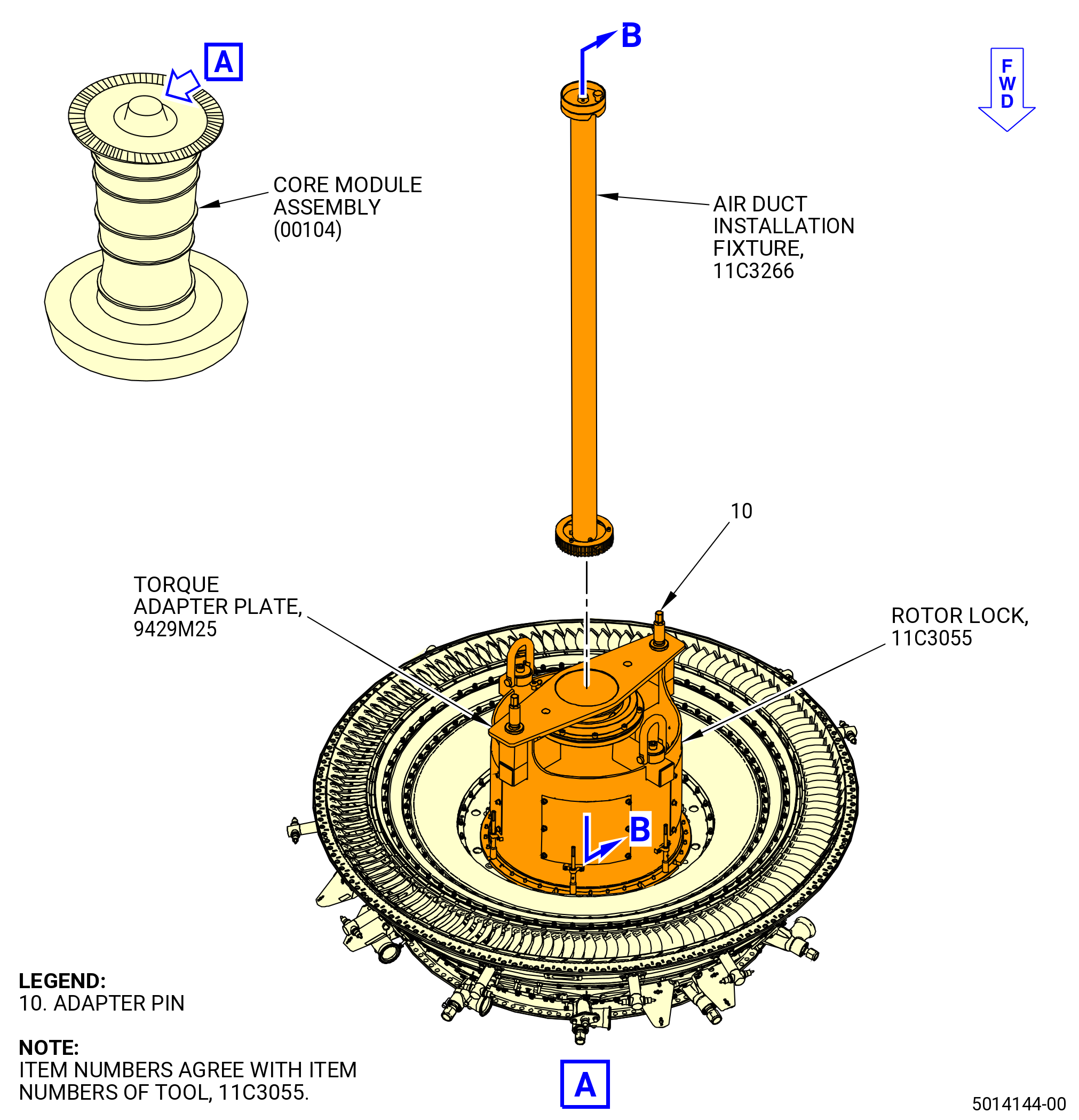 A

B

F
W
D

CORE MODULE ASSEMBLY (00104)

AIR DUCT INSTALLATION FIXTURE, 11C3266

10

TORQUE ADAPTER PLATE, 9429M25

ROTOR LOCK, 11C3055

B

LEGEND:
10. ADAPTER PIN

NOTE:
ITEM NUMBERS AGREE WITH ITEM NUMBERS OF TOOL, 11C3055.

A

5014144-00