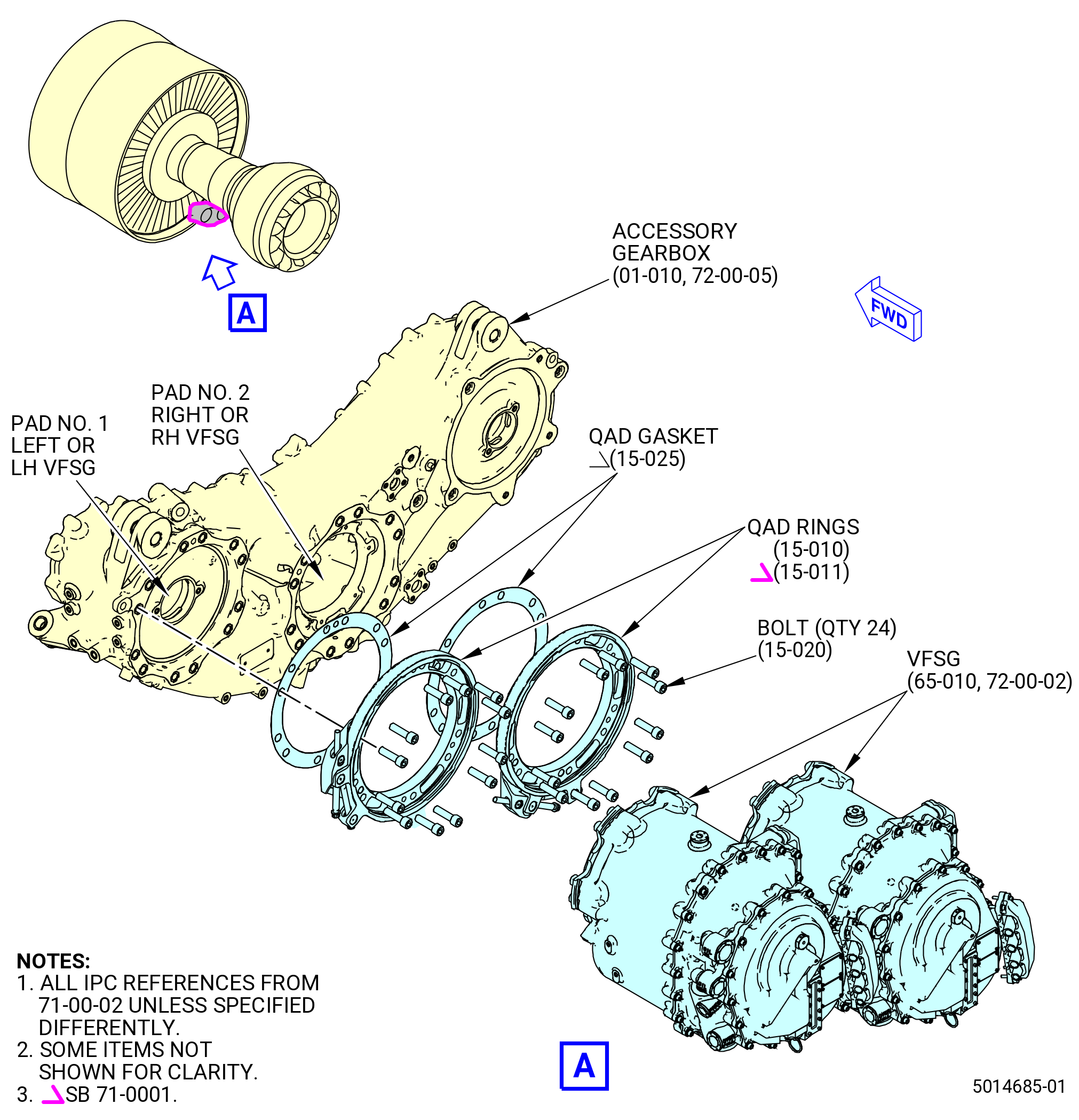 A

ACCESSORY GEARBOX (01-010, 72-00-05)

FWD

PAD NO. 2 RIGHT OR RH VFSG

PAD NO. 1 LEFT OR LH VFSG

QAD GASKET (15-025)

QAD RINGS (15-010) (15-011)

BOLT (QTY 24) (15-020)

VFSG (65-010, 72-00-02)

NOTES:
1. ALL IPC REFERENCES FROM 71-00-02 UNLESS SPECIFIED DIFFERENTLY.
2. SOME ITEMS NOT SHOWN FOR CLARITY.
3. SB 71-0001.

A

5014685-01