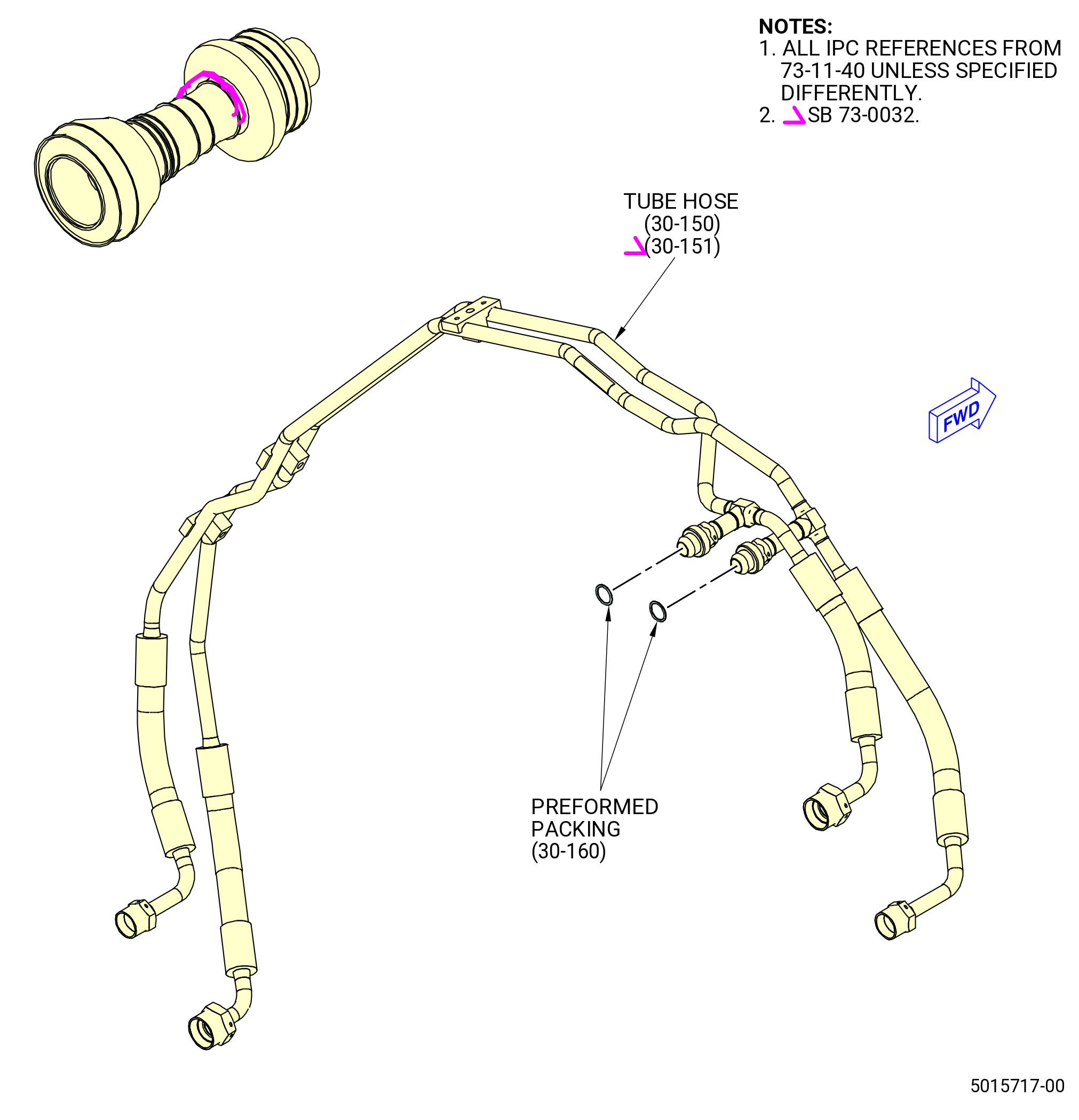 NOTES:
1. ALL IPC REFERENCES FROM 73-11-40 UNLESS SPECIFIED DIFFERENTLY.
2. SB 73-0032.

TUBE HOSE
(30-150)
(30-151)

FWD

PREFORMED
PACKING
(30-160)

5015717-00