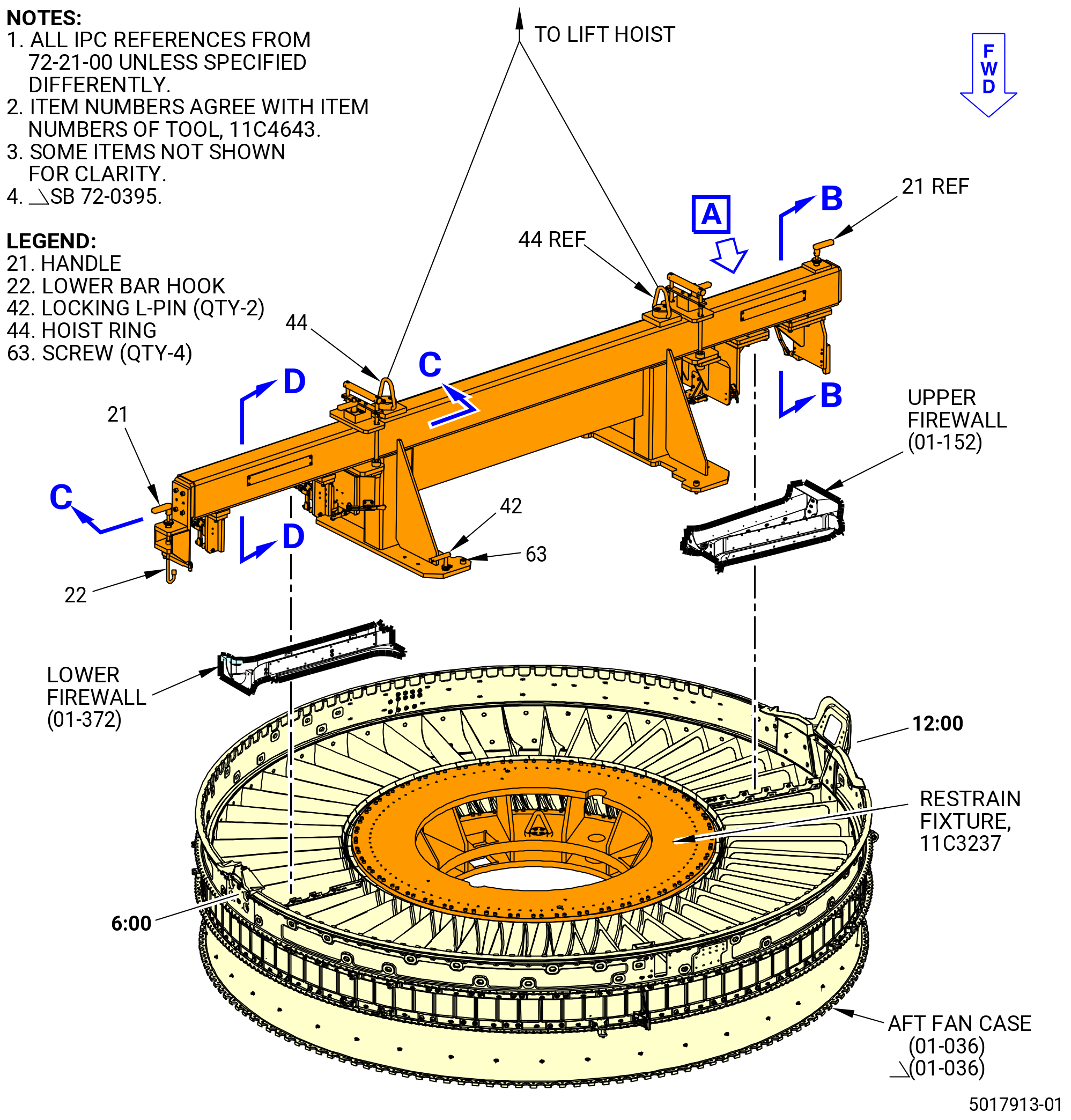 NOTES:
1. ALL IPC REFERENCES FROM 72-21-00 UNLESS SPECIFIED DIFFERENTLY.
2. ITEM NUMBERS AGREE WITH ITEM NUMBERS OF TOOL, 11C4643.
3. SOME ITEMS NOT SHOWN FOR CLARITY.
4. SB 72-0395.

LEGEND:
21. HANDLE
22. LOWER BAR HOOK
42. LOCKING L-PIN (QTY-2)
44. HOIST RING
63. SCREW (QTY-4)

TO LIFT HOIST

FWD

A

B

21 REF

44 REF

44

C

D

B

UPPER FIREWALL (01-152)

21

C

D

42

63

22

LOWER FIREWALL (01-372)

12:00

RESTRAIN FIXTURE, 11C3237

6:00

AFT FAN CASE (01-036) (01-036)

5017913-01