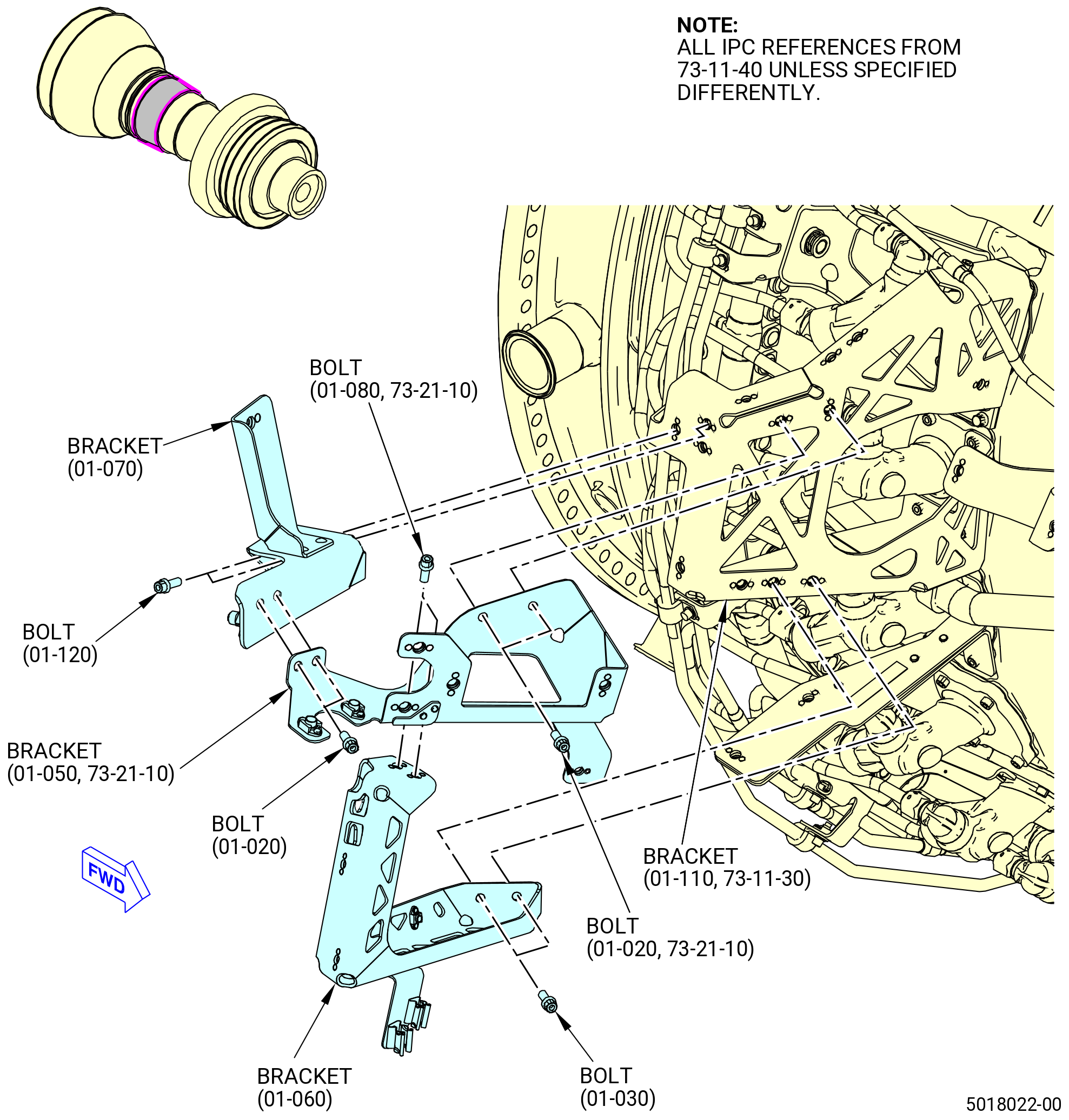 NOTE:
ALL IPC REFERENCES FROM 73-11-40 UNLESS SPECIFIED DIFFERENTLY.

BOLT
(01-080, 73-21-10)

BRACKET
(01-070)

BOLT
(01-120)

BRACKET
(01-050, 73-21-10)

BOLT
(01-020)

FWD

BRACKET
(01-110, 73-11-30)

BOLT
(01-020, 73-21-10)

BRACKET
(01-060)

BOLT
(01-030)

5018022-00