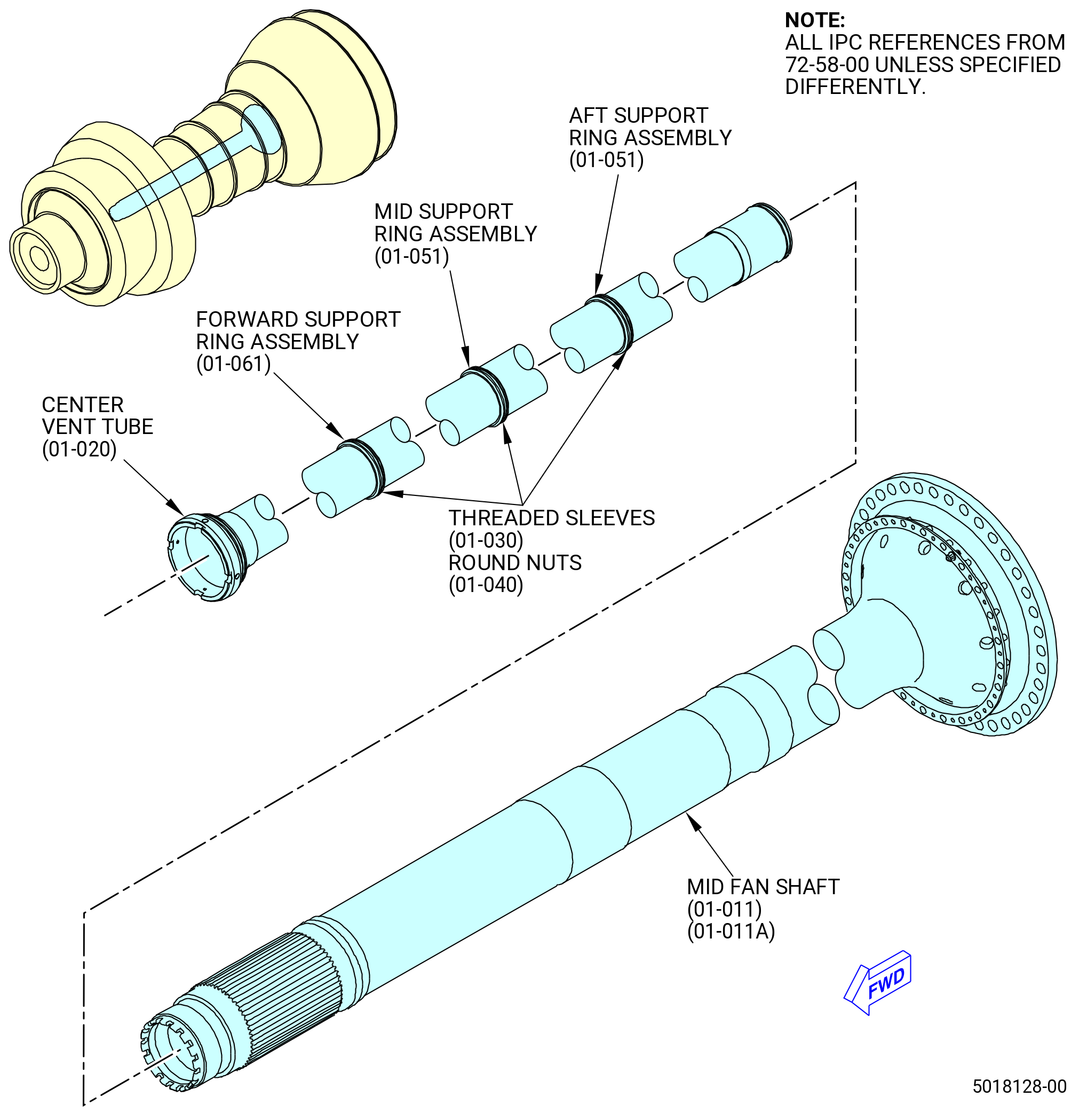 NOTE:
ALL IPC REFERENCES FROM 72-58-00 UNLESS SPECIFIED DIFFERENTLY.

AFT SUPPORT RING ASSEMBLY (01-051)

MID SUPPORT RING ASSEMBLY (01-051)

FORWARD SUPPORT RING ASSEMBLY (01-061)

CENTER VENT TUBE (01-020)

THREADED SLEEVES (01-030)
ROUND NUTS (01-040)

MID FAN SHAFT (01-011) (01-011A)

FWD

5018128-00