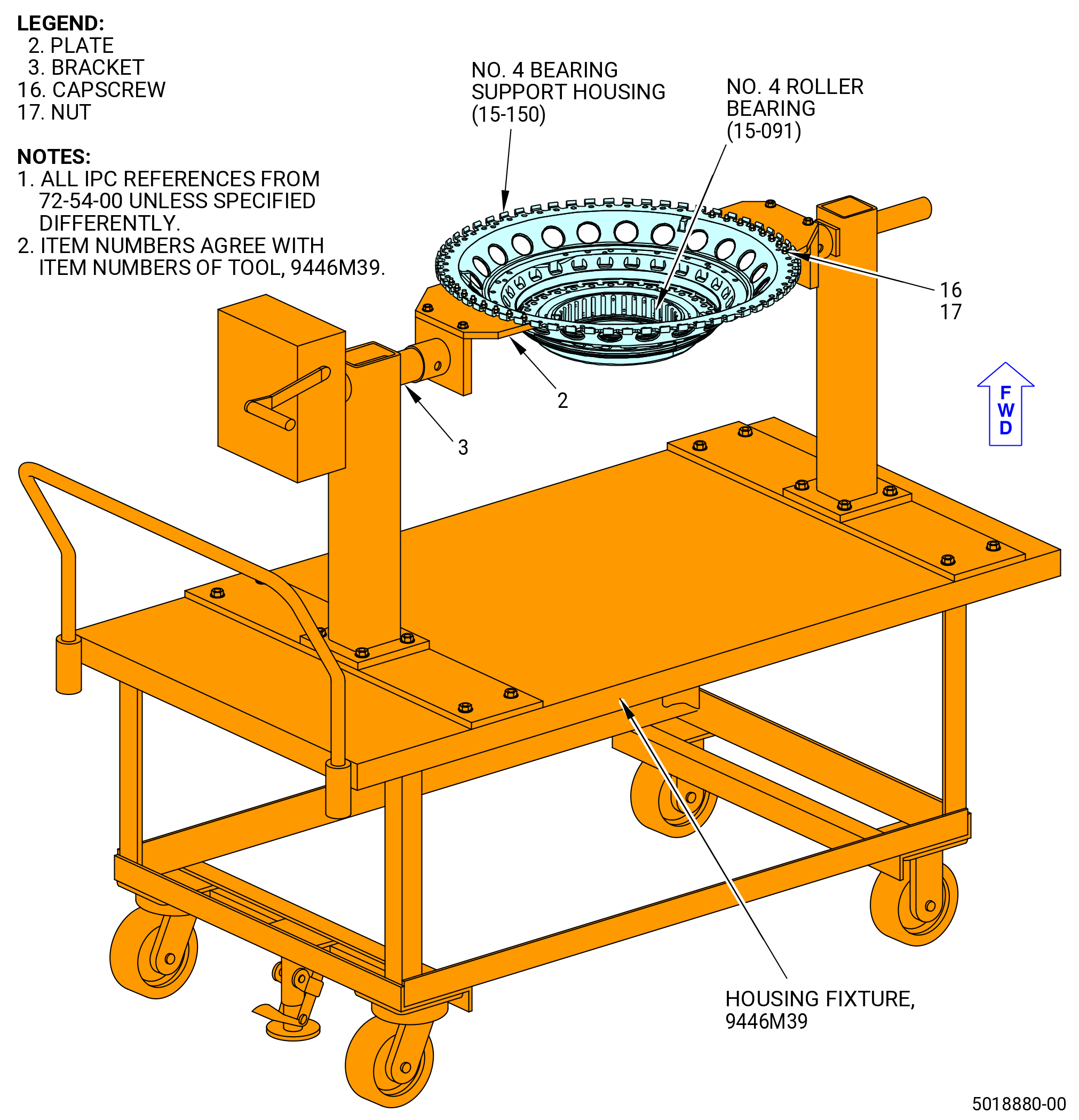 LEGEND:
2. PLATE
3. BRACKET
16. CAPSCREW
17. NUT

NOTES:
1. ALL IPC REFERENCES FROM 72-54-00 UNLESS SPECIFIED DIFFERENTLY.
2. ITEM NUMBERS AGREE WITH ITEM NUMBERS OF TOOL, 9446M39.

NO. 4 BEARING SUPPORT HOUSING (15-150)

NO. 4 ROLLER BEARING (15-091)

16
17

2

3

F
W
D

HOUSING FIXTURE, 9446M39

5018880-00