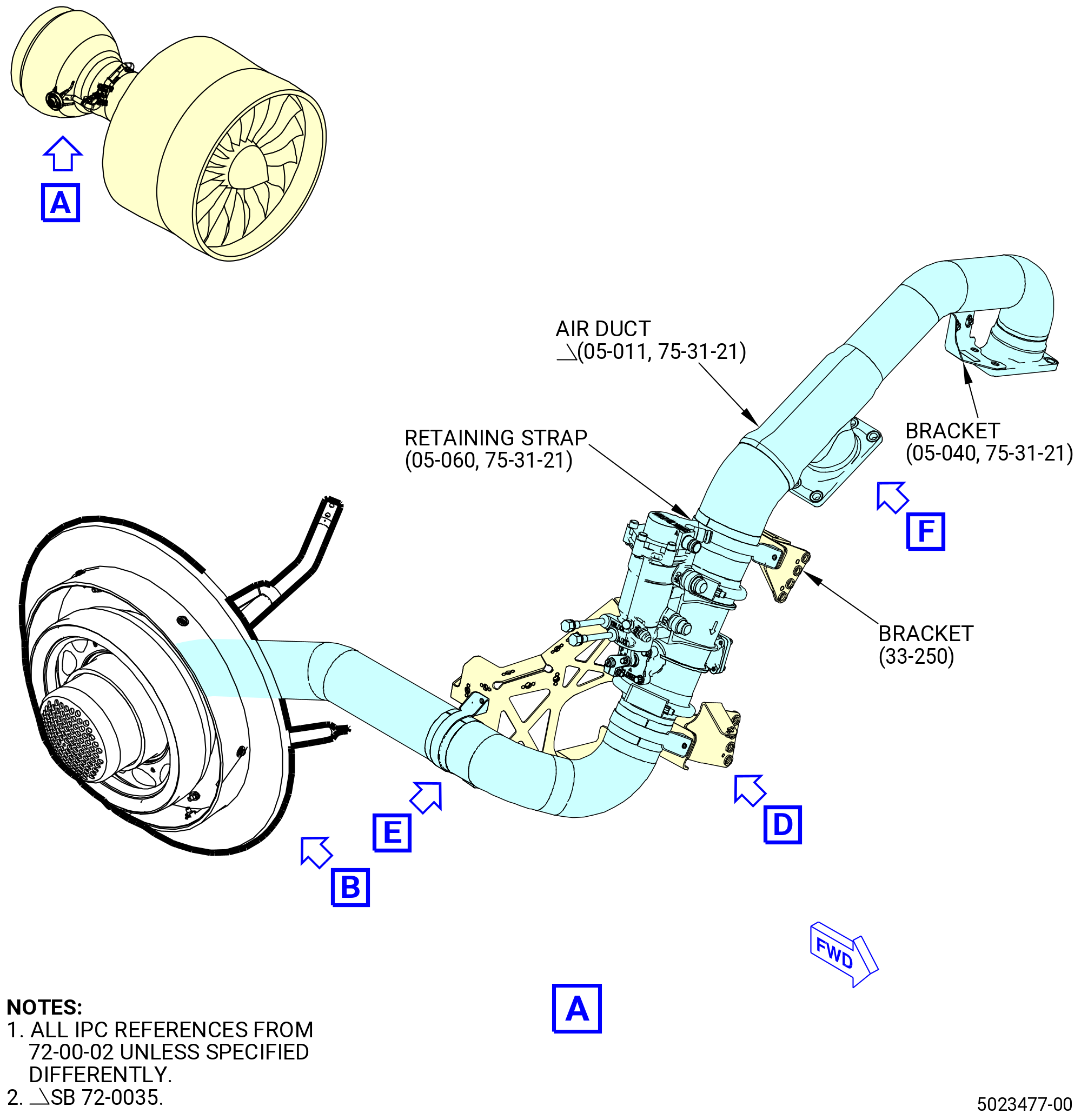 A

AIR DUCT
(05-011, 75-31-21)

RETAINING STRAP
(05-060, 75-31-21)

BRACKET
(05-040, 75-31-21)

F

BRACKET
(33-250)

E

D

B

FWD

A

NOTES:
1. ALL IPC REFERENCES FROM 72-00-02 UNLESS SPECIFIED DIFFERENTLY.
2. SB 72-0035.

5023477-00