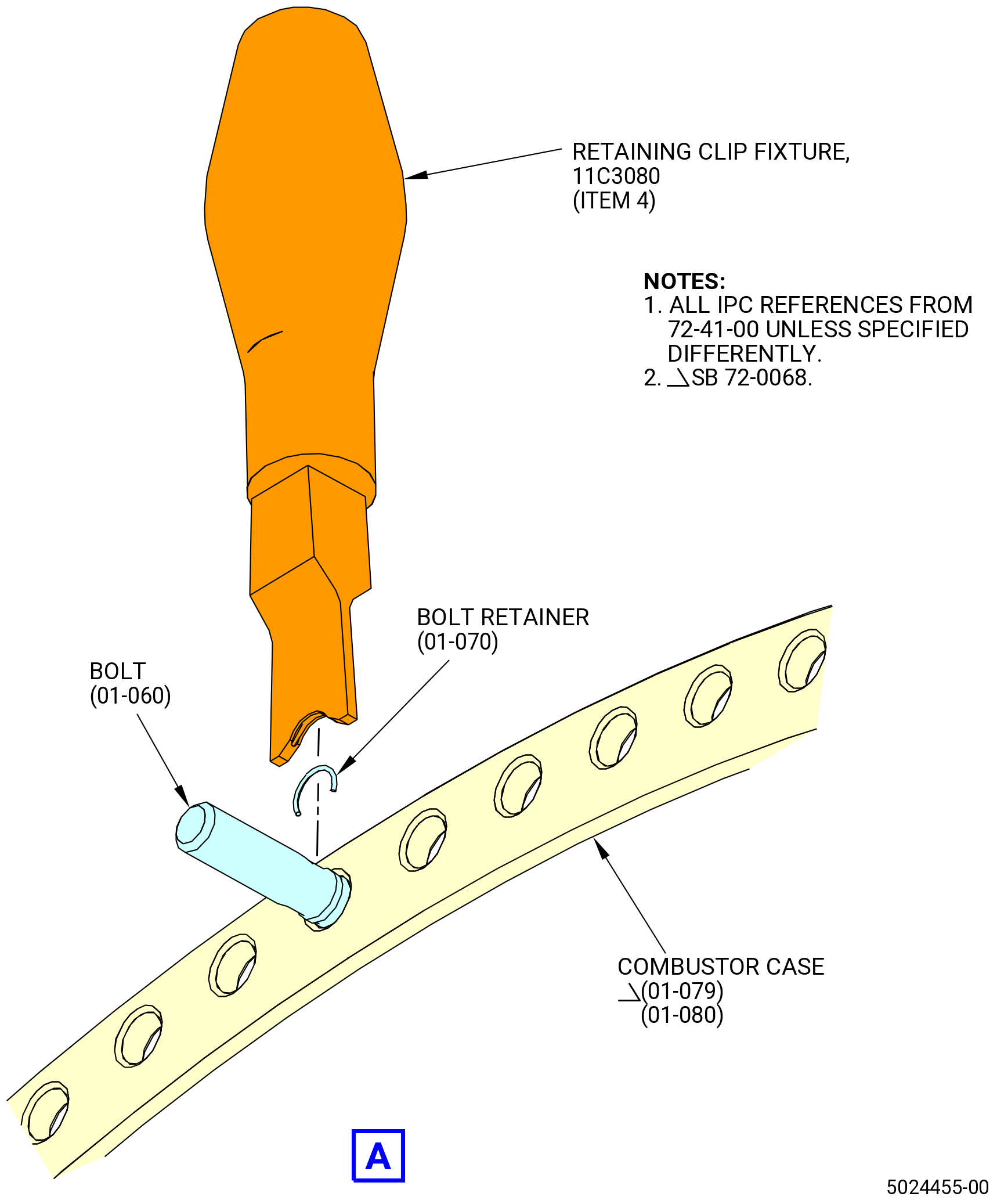 RETAINING CLIP FIXTURE,
11C3080
(ITEM 4)

NOTES:
1. ALL IPC REFERENCES FROM 72-41-00 UNLESS SPECIFIED DIFFERENTLY.
2. SB 72-0068.

BOLT RETAINER
(01-070)

BOLT
(01-060)

COMBUSTOR CASE
(01-079)
(01-080)

A

5024455-00