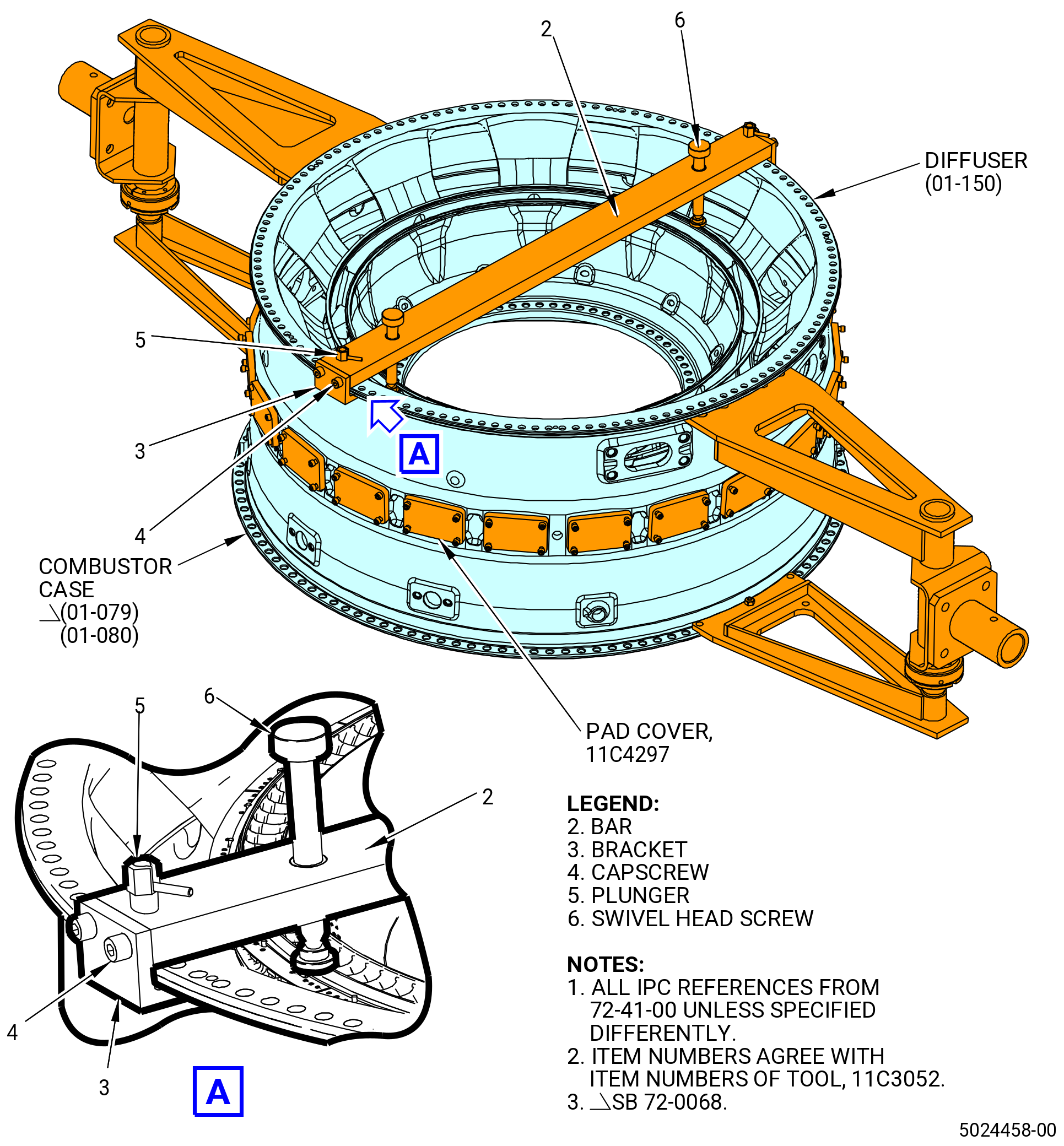 2
6
DIFFUSER
(01-150)
5
3
4
A
COMBUSTOR CASE
(01-079)
(01-080)
PAD COVER, 11C4297
5
6
2
4
3
A

LEGEND:
2. BAR
3. BRACKET
4. CAPSCREW
5. PLUNGER
6. SWIVEL HEAD SCREW

NOTES:
1. ALL IPC REFERENCES FROM 72-41-00 UNLESS SPECIFIED DIFFERENTLY.
2. ITEM NUMBERS AGREE WITH ITEM NUMBERS OF TOOL, 11C3052.
3. SB 72-0068.

5024458-00