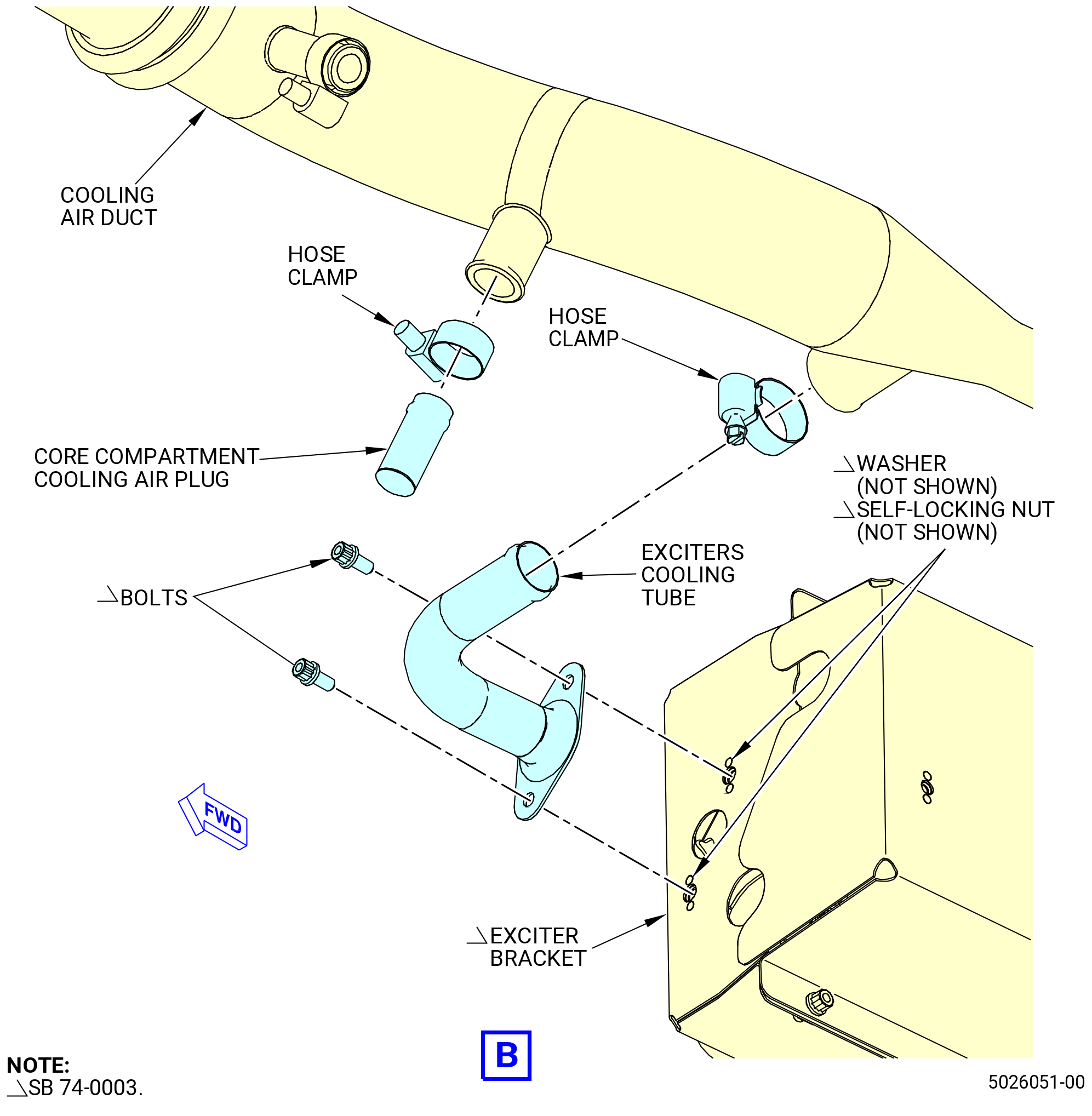 COOLING AIR DUCT

HOSE CLAMP

HOSE CLAMP

CORE COMPARTMENT COOLING AIR PLUG

WASHER (NOT SHOWN)
SELF-LOCKING NUT (NOT SHOWN)

EXCITERS COOLING TUBE

BOLTS

FWD

EXCITER BRACKET

B

NOTE:
SB 74-0003.

5026051-00