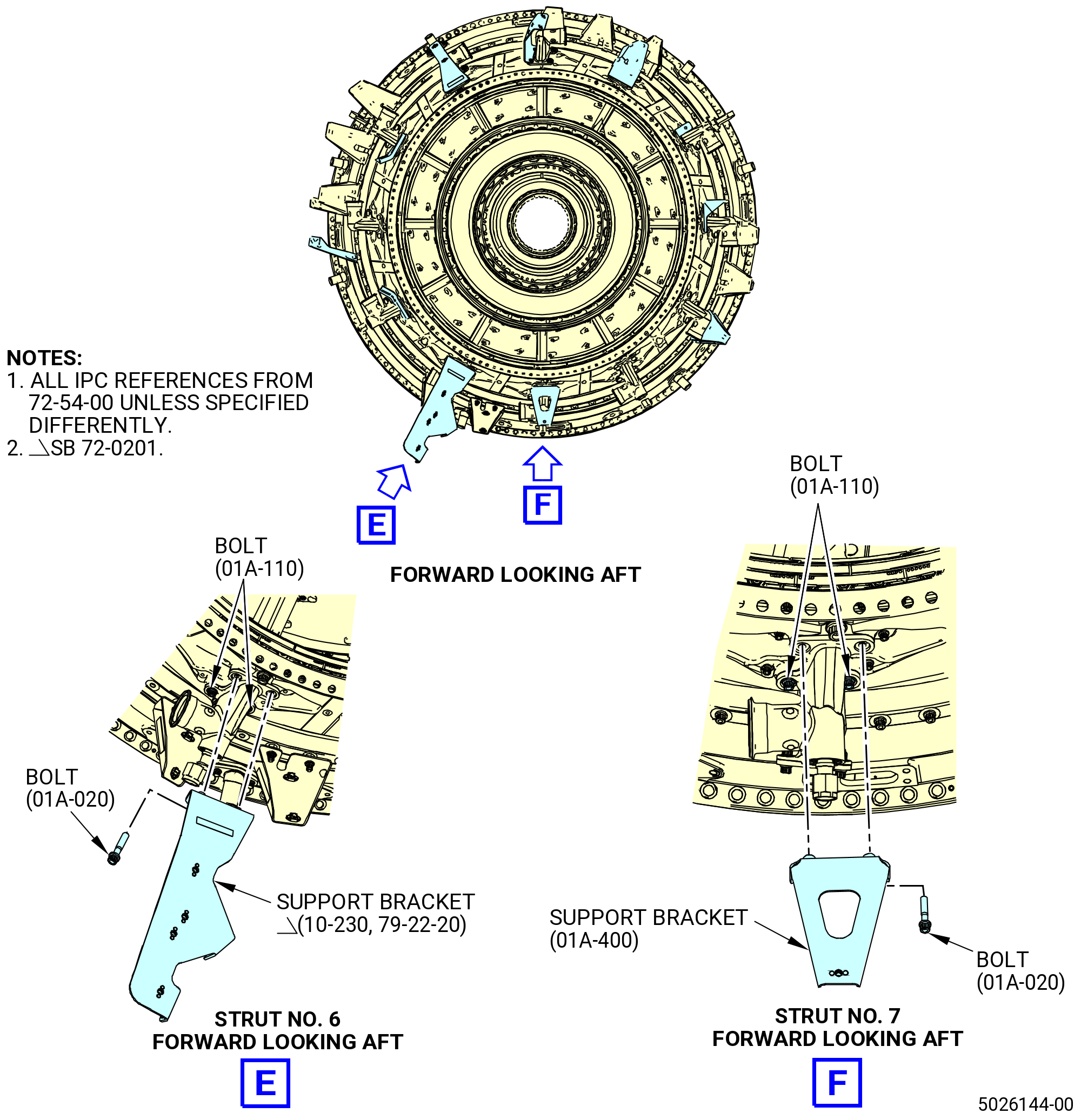 NOTES:
1. ALL IPC REFERENCES FROM 72-54-00 UNLESS SPECIFIED DIFFERENTLY.
2. SB 72-0201.

E

F

FORWARD LOOKING AFT

BOLT
(01A-110)

BOLT
(01A-020)

SUPPORT BRACKET
(10-230, 79-22-20)

STRUT NO. 6
FORWARD LOOKING AFT

E

BOLT
(01A-110)

SUPPORT BRACKET
(01A-400)

BOLT
(01A-020)

STRUT NO. 7
FORWARD LOOKING AFT

F

5026144-00