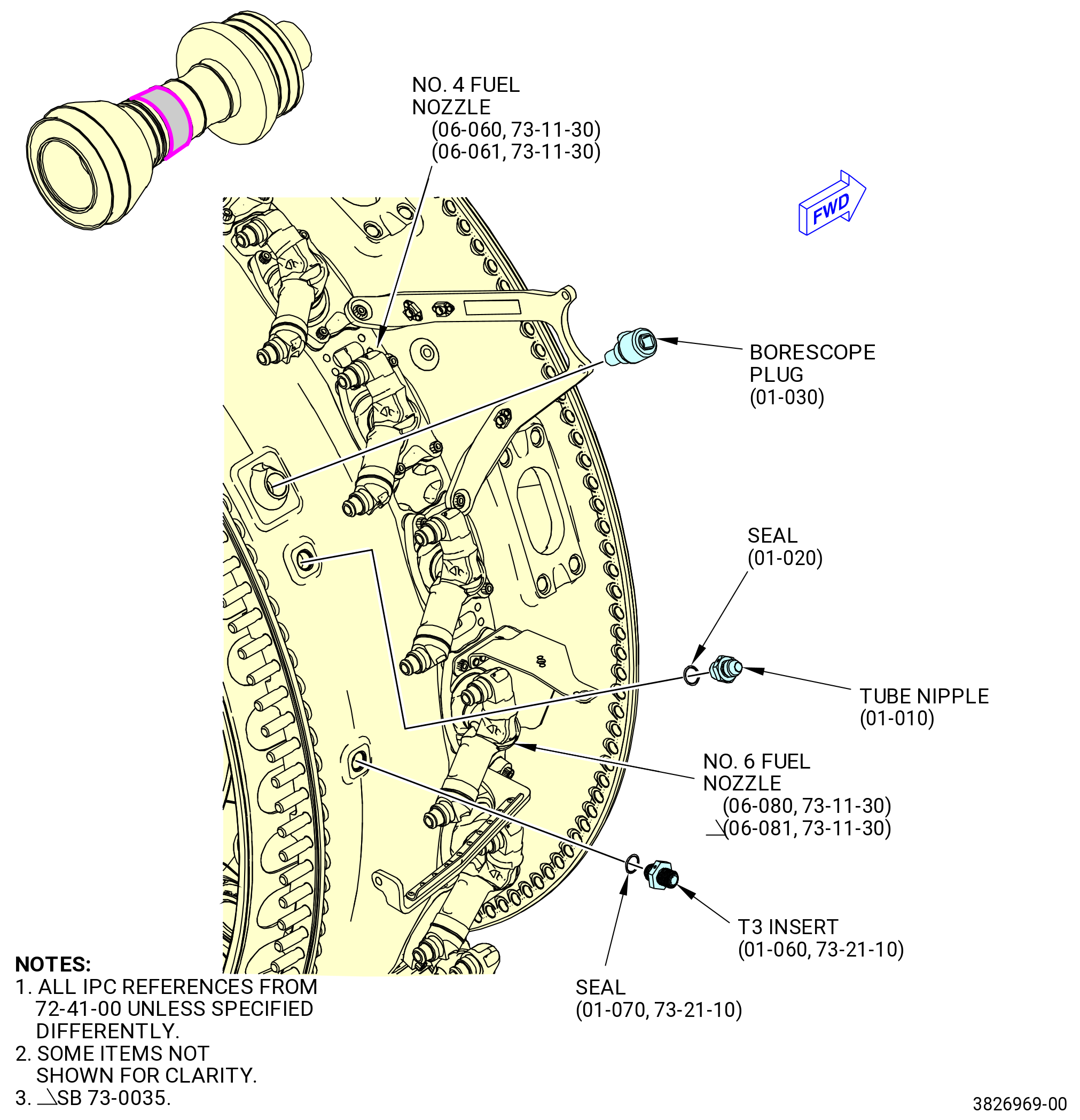 NO. 4 FUEL NOZZLE
(06-060, 73-11-30)
(06-061, 73-11-30)

FWD

BORESCOPE PLUG
(01-030)

SEAL
(01-020)

TUBE NIPPLE
(01-010)

NO. 6 FUEL NOZZLE
(06-080, 73-11-30)
(06-081, 73-11-30)

T3 INSERT
(01-060, 73-21-10)

SEAL
(01-070, 73-21-10)

NOTES:
1. ALL IPC REFERENCES FROM 72-41-00 UNLESS SPECIFIED DIFFERENTLY.
2. SOME ITEMS NOT SHOWN FOR CLARITY.
3. SB 73-0035.

3826969-00