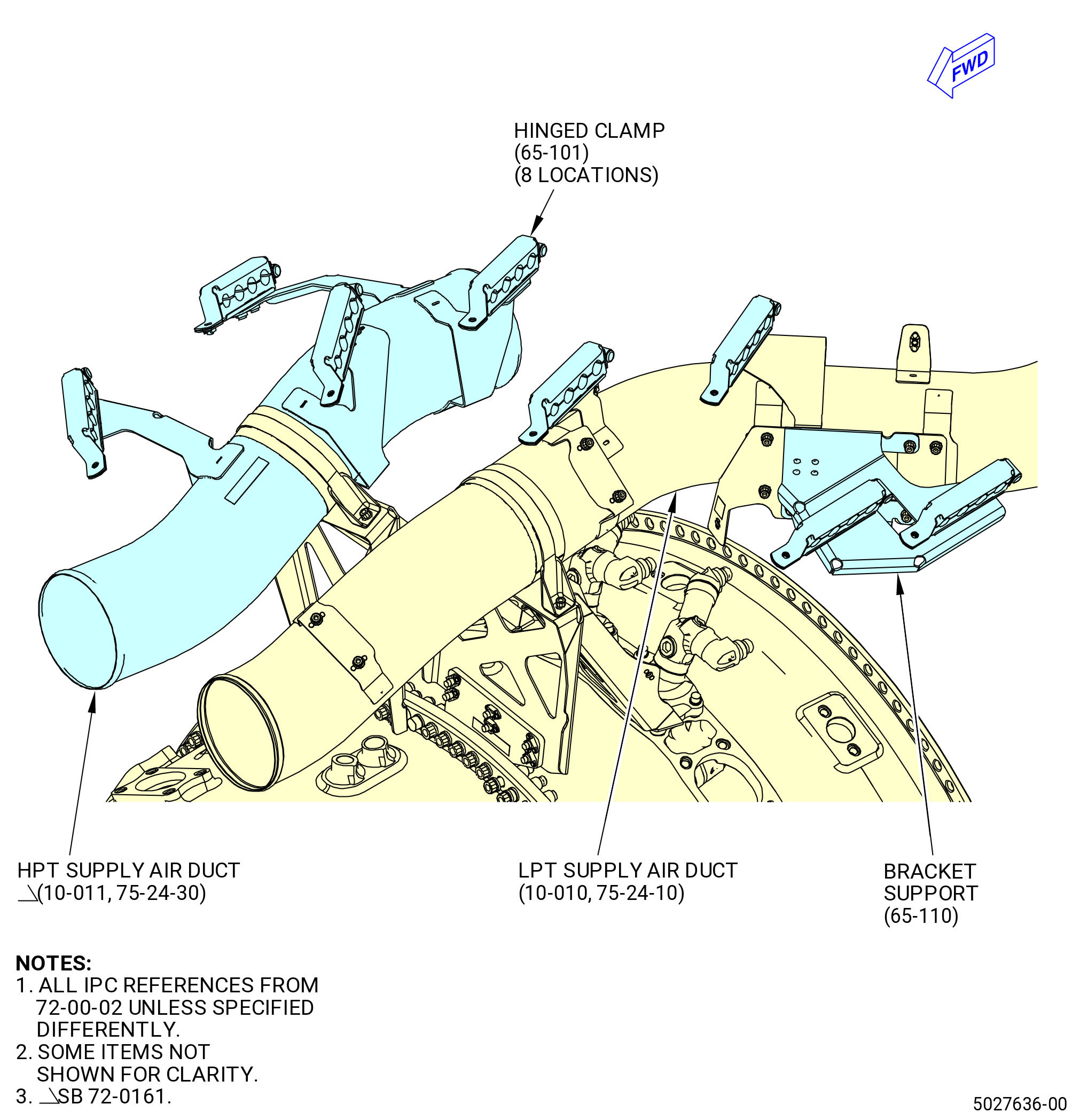 FWD

HINGED CLAMP
(65-101)
(8 LOCATIONS)

HPT SUPPLY AIR DUCT
(10-011, 75-24-30)

LPT SUPPLY AIR DUCT
(10-010, 75-24-10)

BRACKET
SUPPORT
(65-110)

NOTES:
1. ALL IPC REFERENCES FROM 72-00-02 UNLESS SPECIFIED DIFFERENTLY.
2. SOME ITEMS NOT SHOWN FOR CLARITY.
3. SB 72-0161.

5027636-00