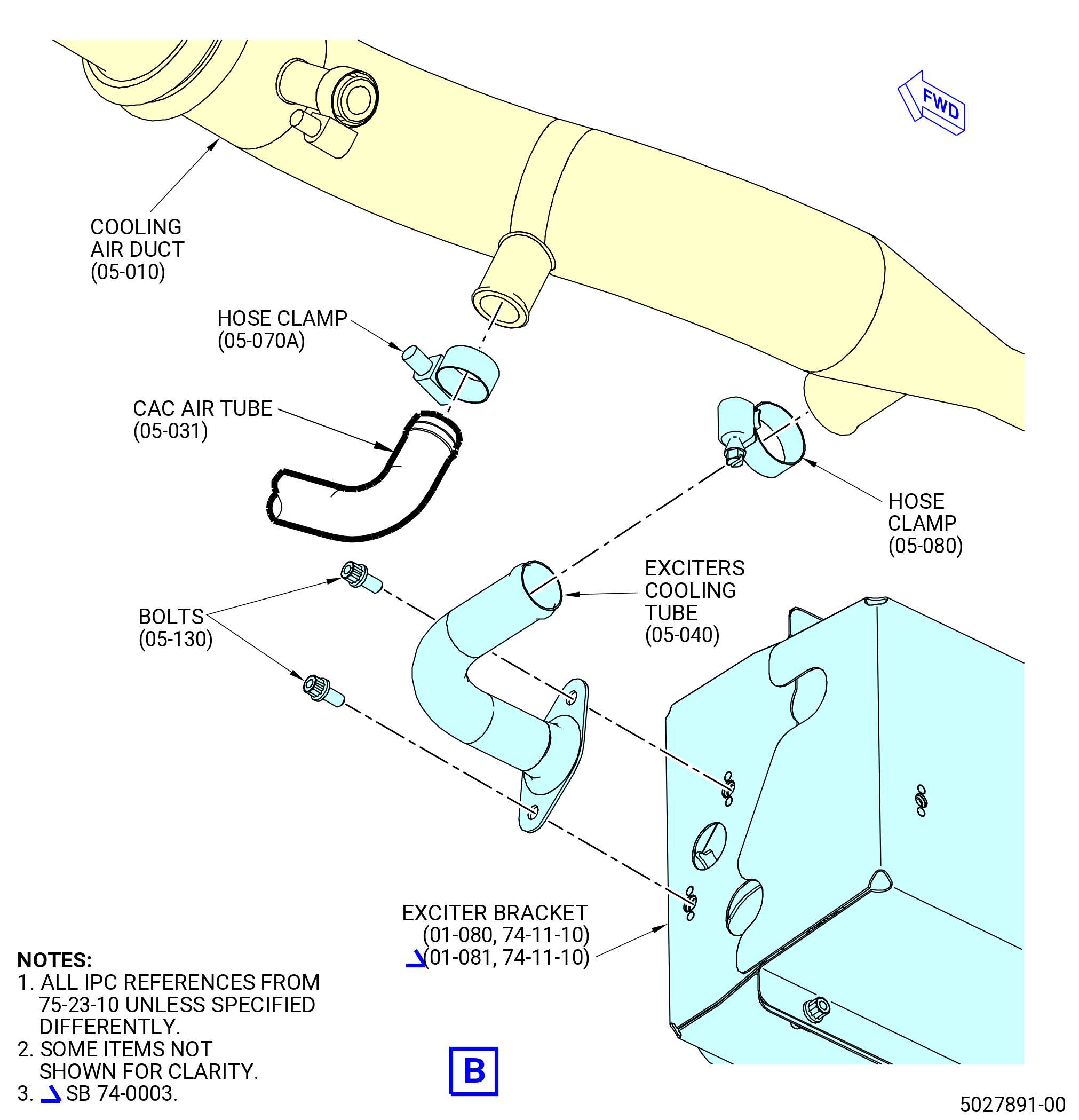 FWD

COOLING AIR DUCT (05-010)

HOSE CLAMP (05-070A)

CAC AIR TUBE (05-031)

HOSE CLAMP (05-080)

EXCITERS COOLING TUBE (05-040)

BOLTS (05-130)

EXCITER BRACKET (01-080, 74-11-10) (01-081, 74-11-10)

NOTES:
1. ALL IPC REFERENCES FROM 75-23-10 UNLESS SPECIFIED DIFFERENTLY.
2. SOME ITEMS NOT SHOWN FOR CLARITY.
3. SB 74-0003.

B

5027891-00