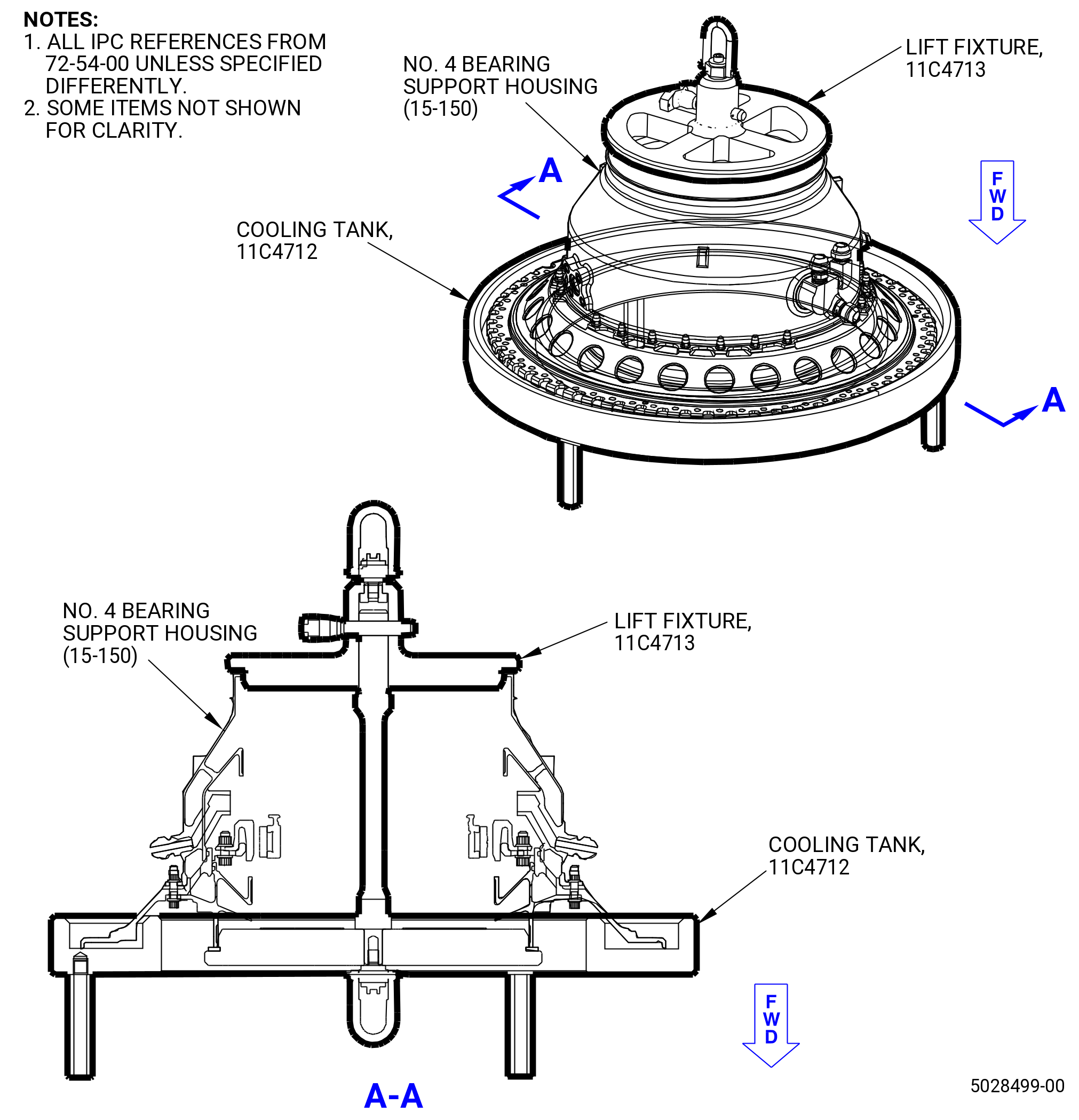 NOTES:
1. ALL IPC REFERENCES FROM 72-54-00 UNLESS SPECIFIED DIFFERENTLY.
2. SOME ITEMS NOT SHOWN FOR CLARITY.

NO. 4 BEARING SUPPORT HOUSING (15-150)

LIFT FIXTURE, 11C4713

A

FWD

COOLING TANK, 11C4712

A

NO. 4 BEARING SUPPORT HOUSING (15-150)

LIFT FIXTURE, 11C4713

COOLING TANK, 11C4712

FWD

A-A

5028499-00