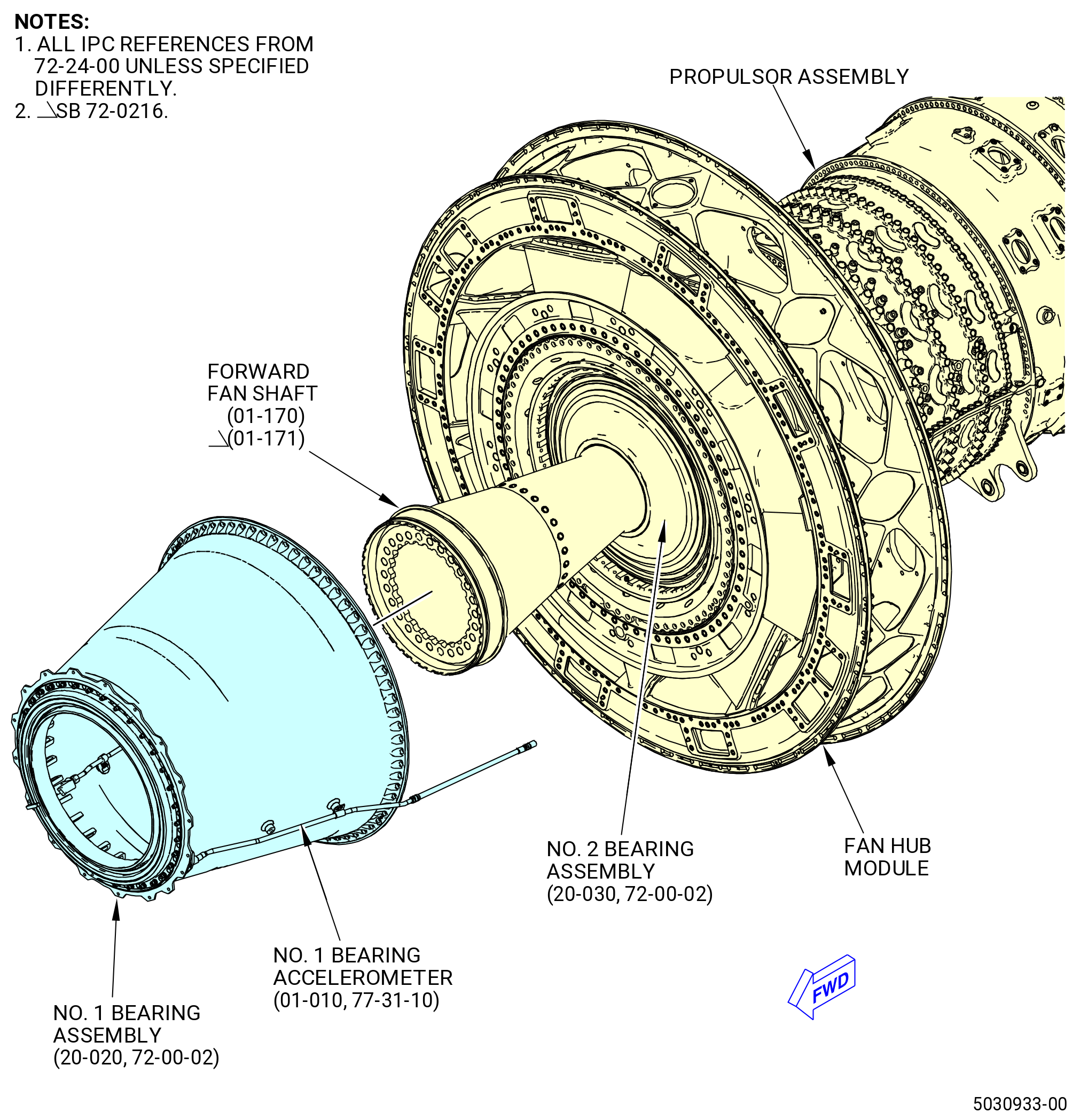 NOTES:
1. ALL IPC REFERENCES FROM 72-24-00 UNLESS SPECIFIED DIFFERENTLY.
2. SB 72-0216.

PROPULSOR ASSEMBLY

FORWARD FAN SHAFT (01-170) (01-171)

NO. 2 BEARING ASSEMBLY (20-030, 72-00-02)

FAN HUB MODULE

NO. 1 BEARING ACCELEROMETER (01-010, 77-31-10)

NO. 1 BEARING ASSEMBLY (20-020, 72-00-02)

FWD

5030933-00