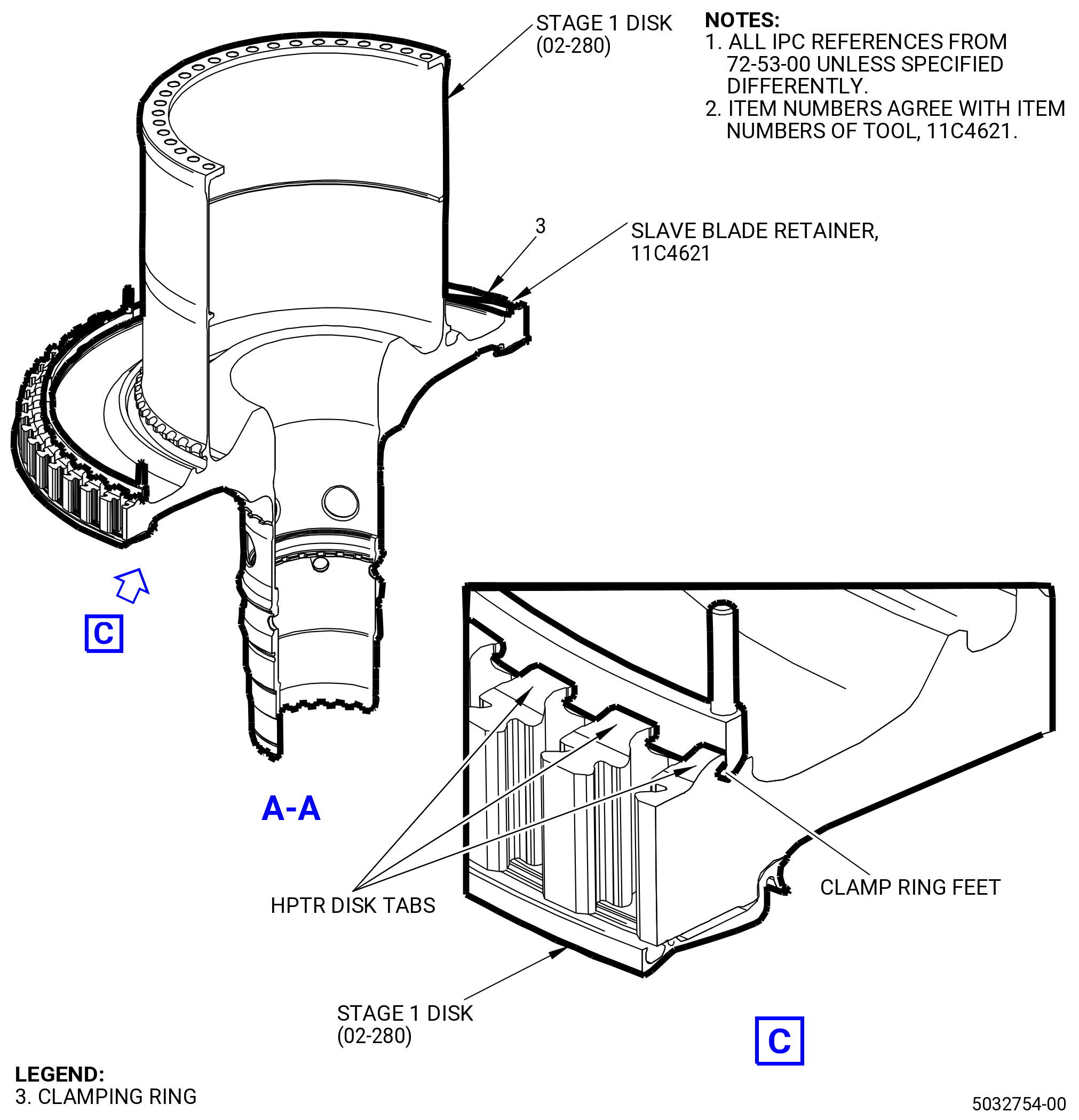 STAGE 1 DISK
(02-280)

NOTES:
1. ALL IPC REFERENCES FROM 72-53-00 UNLESS SPECIFIED DIFFERENTLY.
2. ITEM NUMBERS AGREE WITH ITEM NUMBERS OF TOOL, 11C4621.

3

SLAVE BLADE RETAINER,
11C4621

C

A-A

HPTR DISK TABS

CLAMP RING FEET

STAGE 1 DISK
(02-280)

C

LEGEND:
3. CLAMPING RING

5032754-00