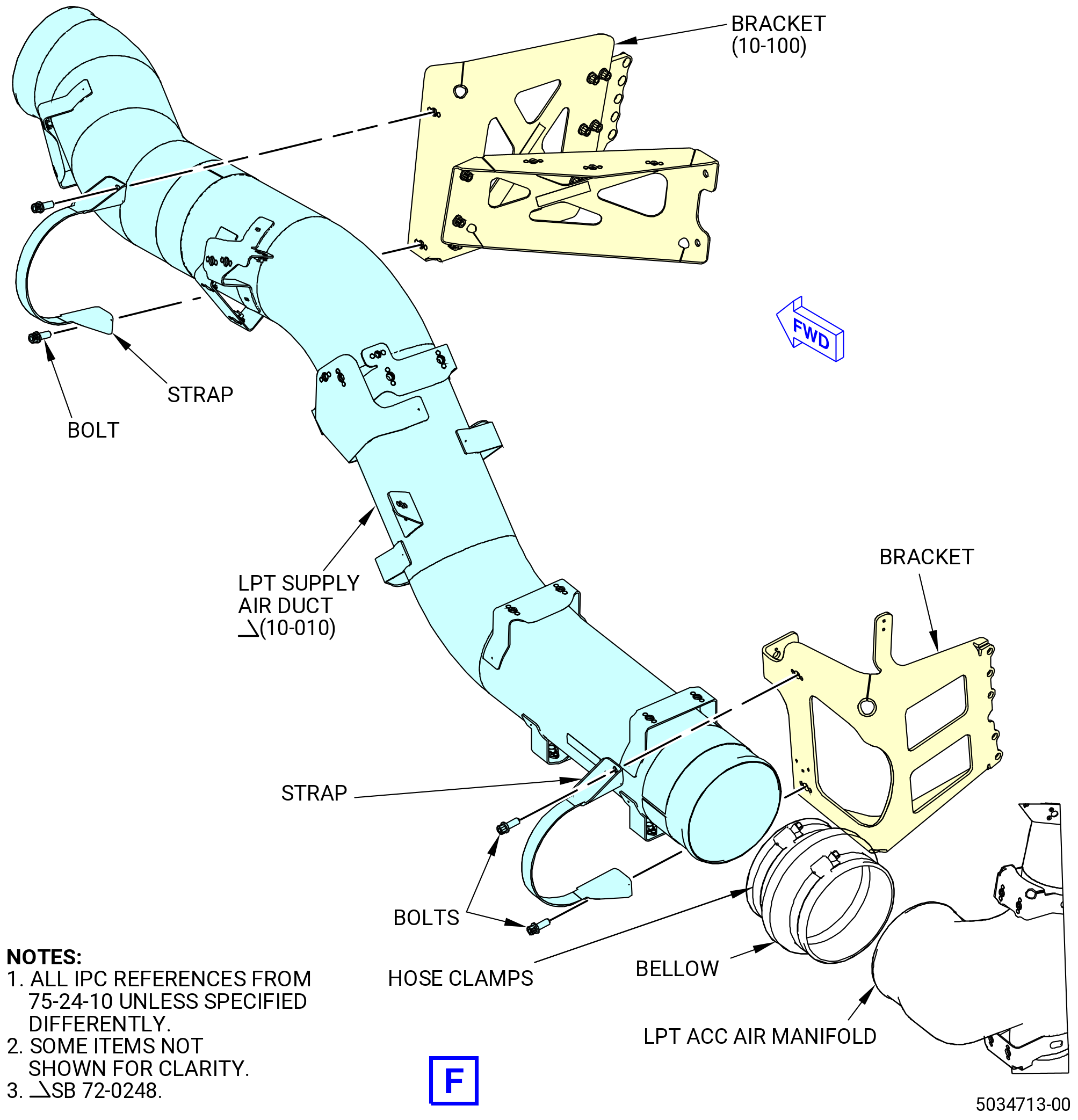 BRACKET
(10-100)

FWD

STRAP

BOLT

LPT SUPPLY
AIR DUCT
(10-010)

BRACKET

STRAP

BOLTS

HOSE CLAMPS

BELLOW

LPT ACC AIR MANIFOLD

NOTES:
1. ALL IPC REFERENCES FROM 75-24-10 UNLESS SPECIFIED DIFFERENTLY.
2. SOME ITEMS NOT SHOWN FOR CLARITY.
3. SB 72-0248.

F

5034713-00