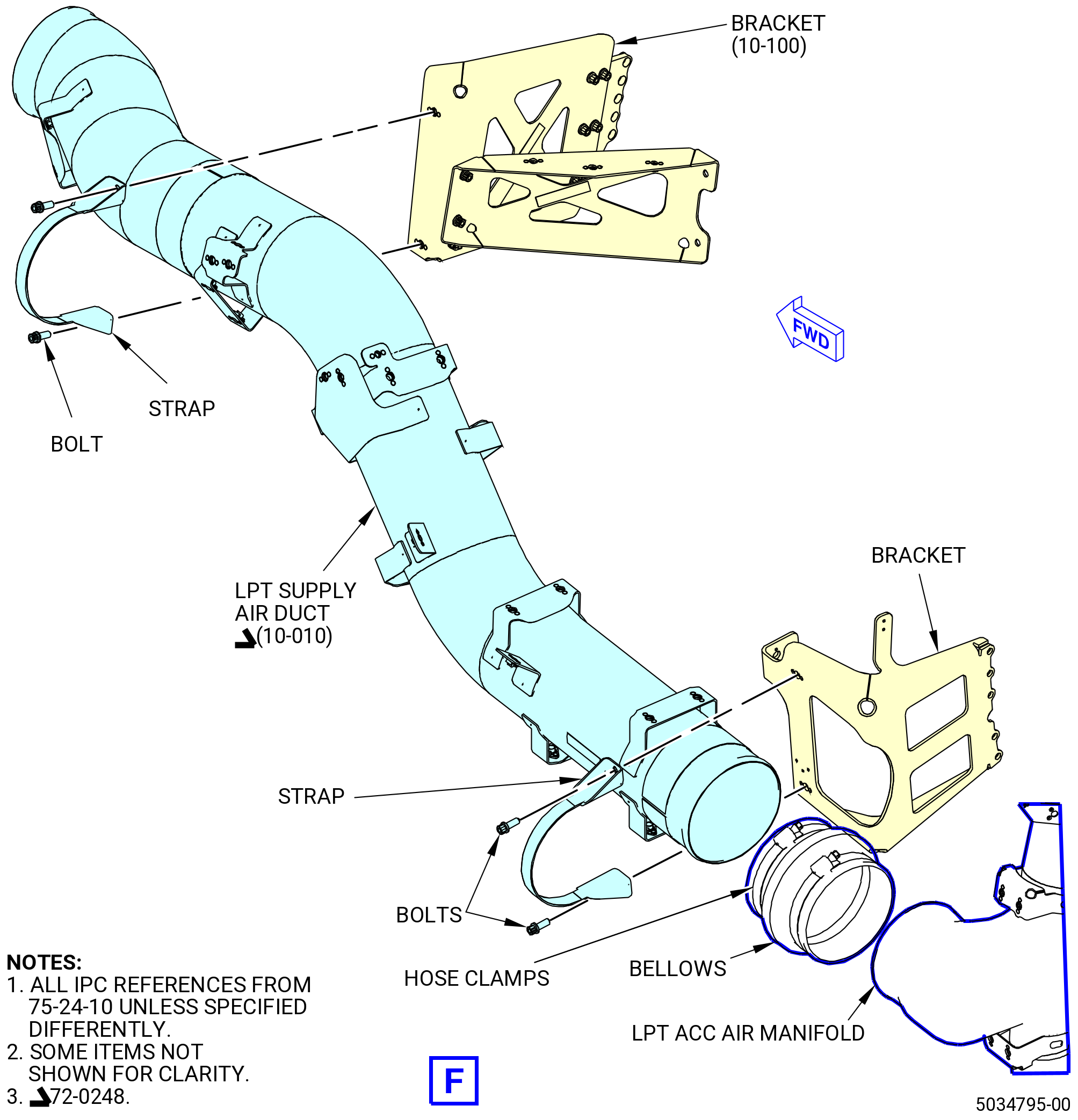 BRACKET
(10-100)

FWD

STRAP

BOLT

LPT SUPPLY
AIR DUCT
(10-010)

BRACKET

STRAP

BOLTS

HOSE CLAMPS

BELLOWS

LPT ACC AIR MANIFOLD

NOTES:
1. ALL IPC REFERENCES FROM 75-24-10 UNLESS SPECIFIED DIFFERENTLY.
2. SOME ITEMS NOT SHOWN FOR CLARITY.
3. 72-0248.

F

5034795-00