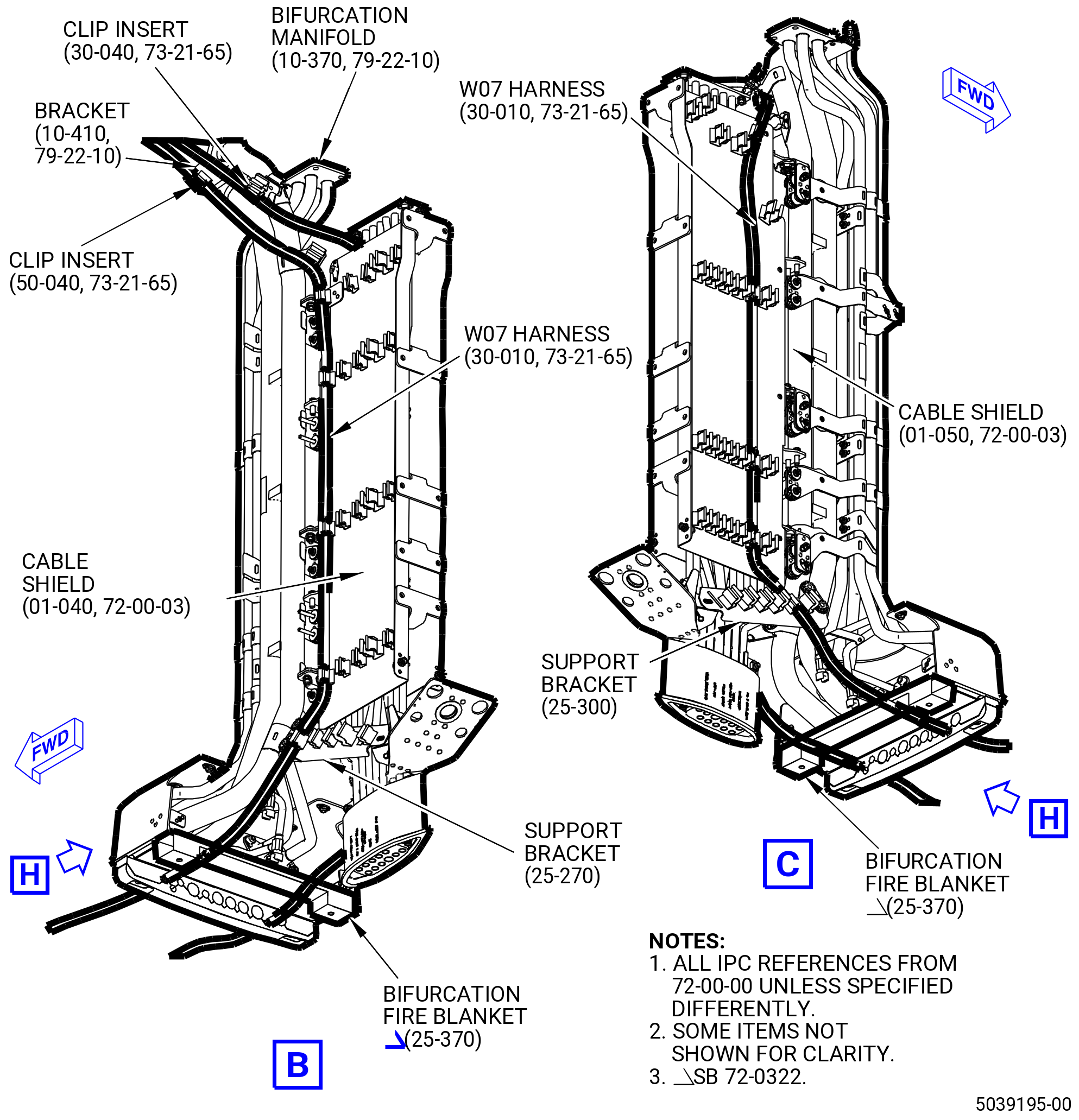 CLIP INSERT
(30-040, 73-21-65)

BIFURCATION
MANIFOLD
(10-370, 79-22-10)

BRACKET
(10-410,
79-22-10)

CLIP INSERT
(50-040, 73-21-65)

W07 HARNESS
(30-010, 73-21-65)

CABLE
SHIELD
(01-040, 72-00-03)

FWD

H

SUPPORT
BRACKET
(25-270)

BIFURCATION
FIRE BLANKET
(25-370)

B

W07 HARNESS
(30-010, 73-21-65)

FWD

CABLE SHIELD
(01-050, 72-00-03)

SUPPORT
BRACKET
(25-300)

H

C

BIFURCATION
FIRE BLANKET
(25-370)

NOTES:
1. ALL IPC REFERENCES FROM 72-00-00 UNLESS SPECIFIED DIFFERENTLY.
2. SOME ITEMS NOT SHOWN FOR CLARITY.
3. SB 72-0322.

5039195-00