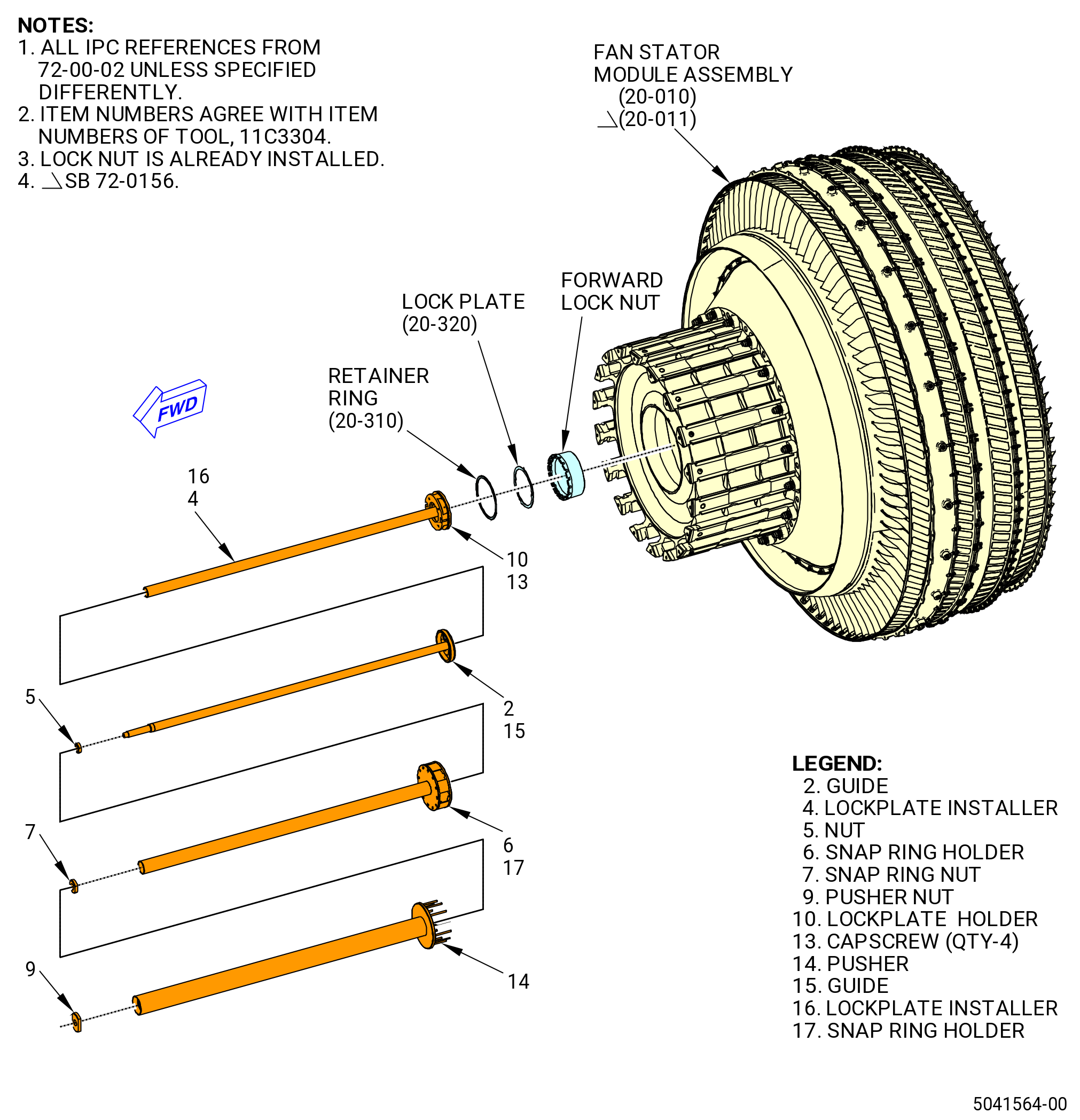 NOTES:
1. ALL IPC REFERENCES FROM 72-00-02 UNLESS SPECIFIED DIFFERENTLY.
2. ITEM NUMBERS AGREE WITH ITEM NUMBERS OF TOOL, 11C3304.
3. LOCK NUT IS ALREADY INSTALLED.
4. SB 72-0156.

FAN STATOR MODULE ASSEMBLY
(20-010)
(20-011)

FORWARD LOCK NUT

LOCK PLATE
(20-320)

RETAINER RING
(20-310)

FWD

16
4

10
13

5

2
15

7

6
17

9

14

LEGEND:
2. GUIDE
4. LOCKPLATE INSTALLER
5. NUT
6. SNAP RING HOLDER
7. SNAP RING NUT
9. PUSHER NUT
10. LOCKPLATE HOLDER
13. CAPSCREW (QTY-4)
14. PUSHER
15. GUIDE
16. LOCKPLATE INSTALLER
17. SNAP RING HOLDER

5041564-00