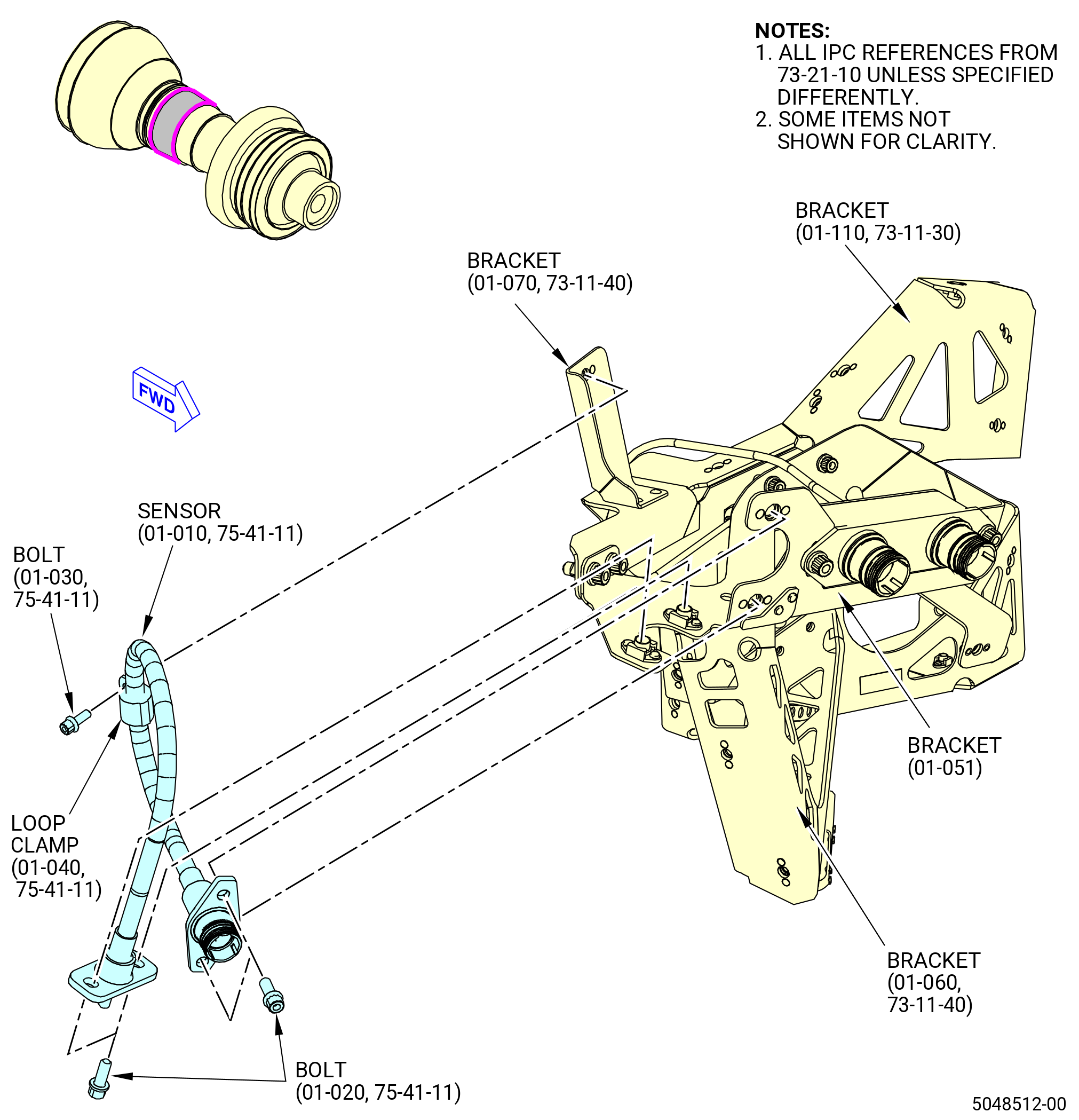 NOTES:
1. ALL IPC REFERENCES FROM 73-21-10 UNLESS SPECIFIED DIFFERENTLY.
2. SOME ITEMS NOT SHOWN FOR CLARITY.

BRACKET
(01-110, 73-11-30)

BRACKET
(01-070, 73-11-40)

FWD

SENSOR
(01-010, 75-41-11)

BOLT
(01-030,
75-41-11)

LOOP
CLAMP
(01-040,
75-41-11)

BRACKET
(01-051)

BRACKET
(01-060,
73-11-40)

BOLT
(01-020, 75-41-11)

5048512-00