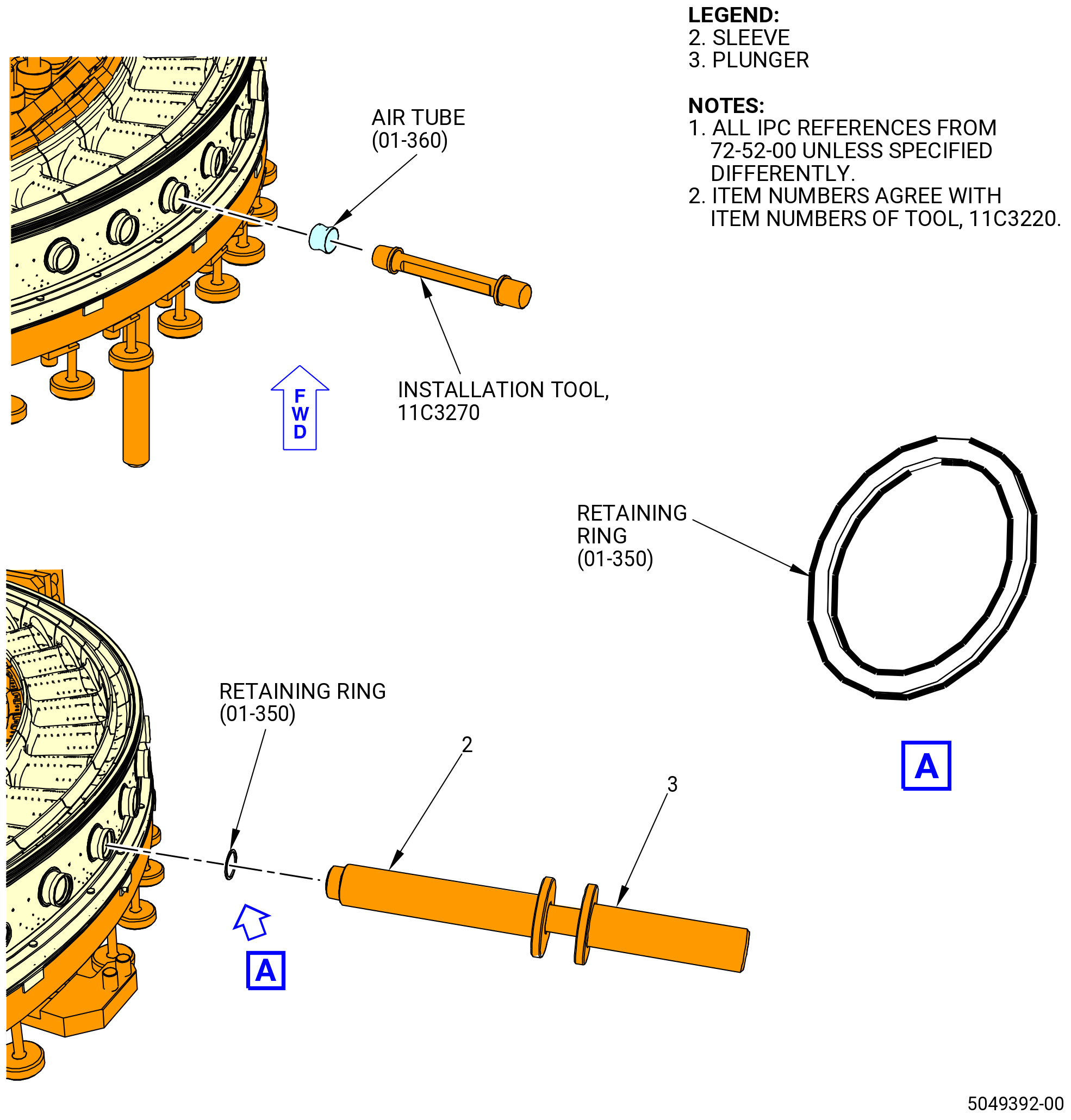 LEGEND:
2. SLEEVE
3. PLUNGER

NOTES:
1. ALL IPC REFERENCES FROM 72-52-00 UNLESS SPECIFIED DIFFERENTLY.
2. ITEM NUMBERS AGREE WITH ITEM NUMBERS OF TOOL, 11C3220.

AIR TUBE
(01-360)

INSTALLATION TOOL,
11C3270

F
W
D

RETAINING
RING
(01-350)

RETAINING RING
(01-350)

2

3

A

A

5049392-00