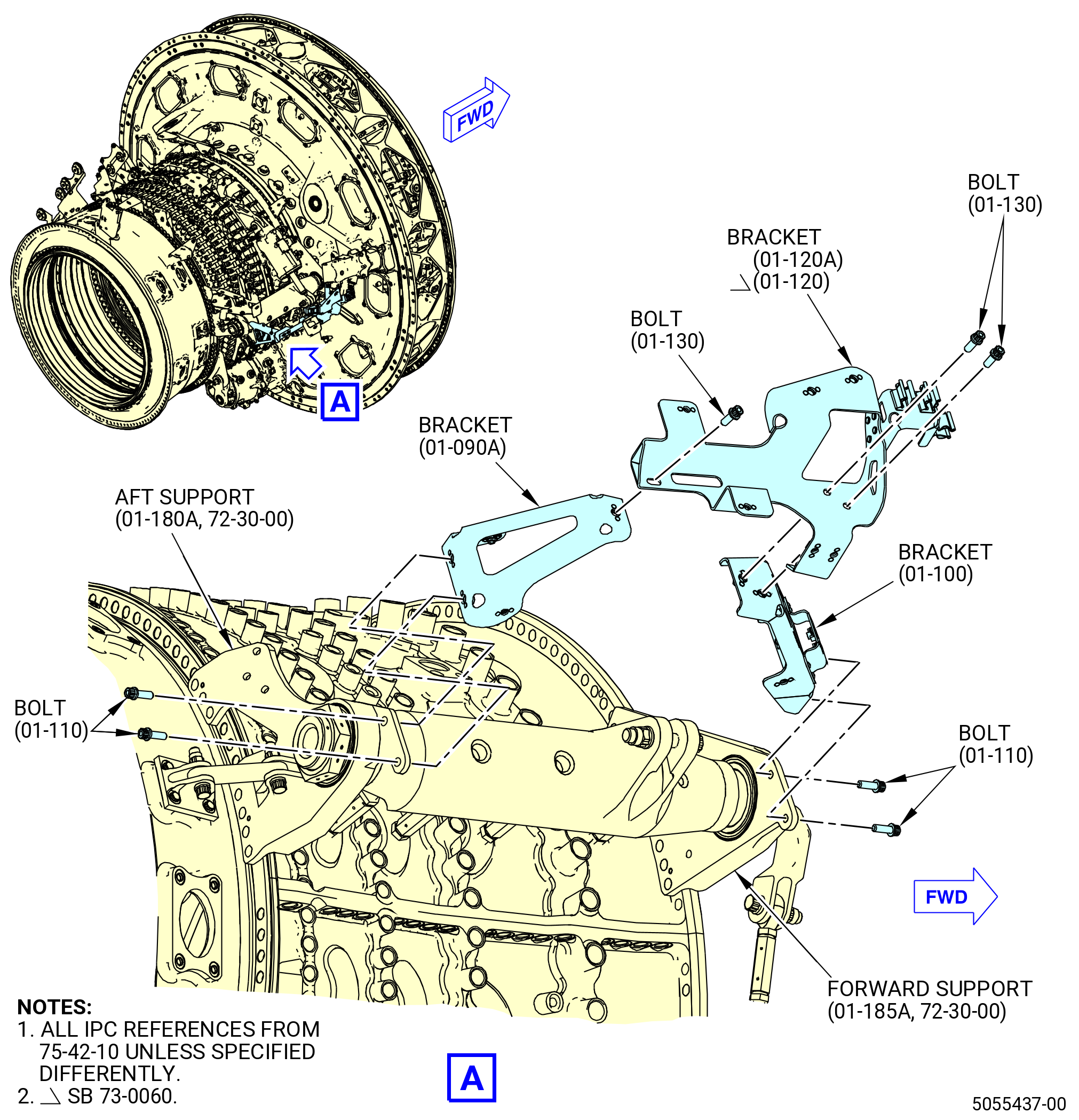 FWD

A

BOLT
(01-130)

BRACKET
(01-120A)
(01-120)

BOLT
(01-130)

BRACKET
(01-090A)

AFT SUPPORT
(01-180A, 72-30-00)

BRACKET
(01-100)

BOLT
(01-110)

BOLT
(01-110)

FWD

FORWARD SUPPORT
(01-185A, 72-30-00)

NOTES:
1. ALL IPC REFERENCES FROM 75-42-10 UNLESS SPECIFIED DIFFERENTLY.
2. SB 73-0060.

A

5055437-00