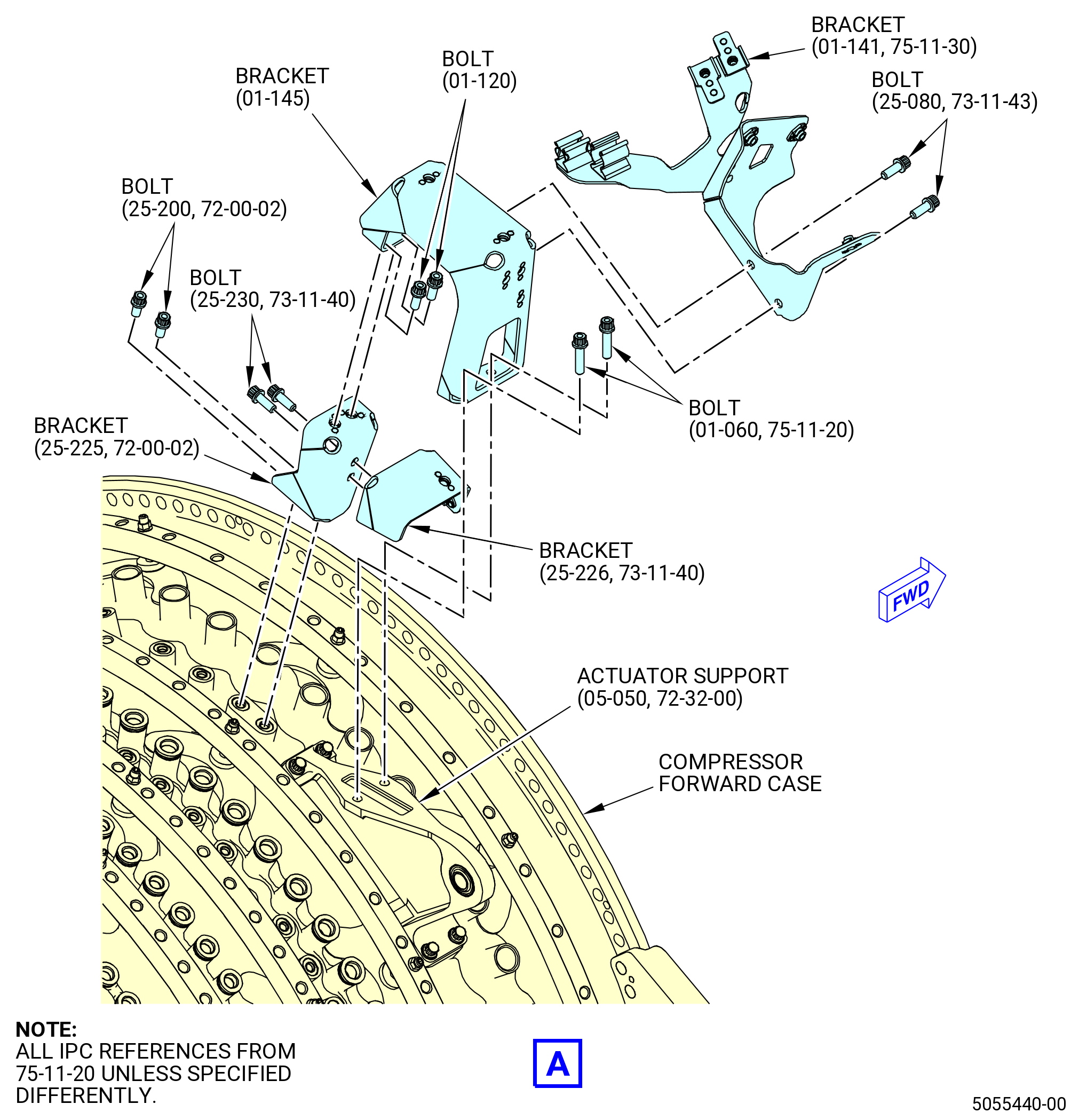 BRACKET
(01-141, 75-11-30)

BOLT
(01-120)

BRACKET
(01-145)

BOLT
(25-080, 73-11-43)

BOLT
(25-200, 72-00-02)

BOLT
(25-230, 73-11-40)

BOLT
(01-060, 75-11-20)

BRACKET
(25-225, 72-00-02)

BRACKET
(25-226, 73-11-40)

FWD

ACTUATOR SUPPORT
(05-050, 72-32-00)

COMPRESSOR
FORWARD CASE

NOTE:
ALL IPC REFERENCES FROM 75-11-20 UNLESS SPECIFIED DIFFERENTLY.

A

5055440-00