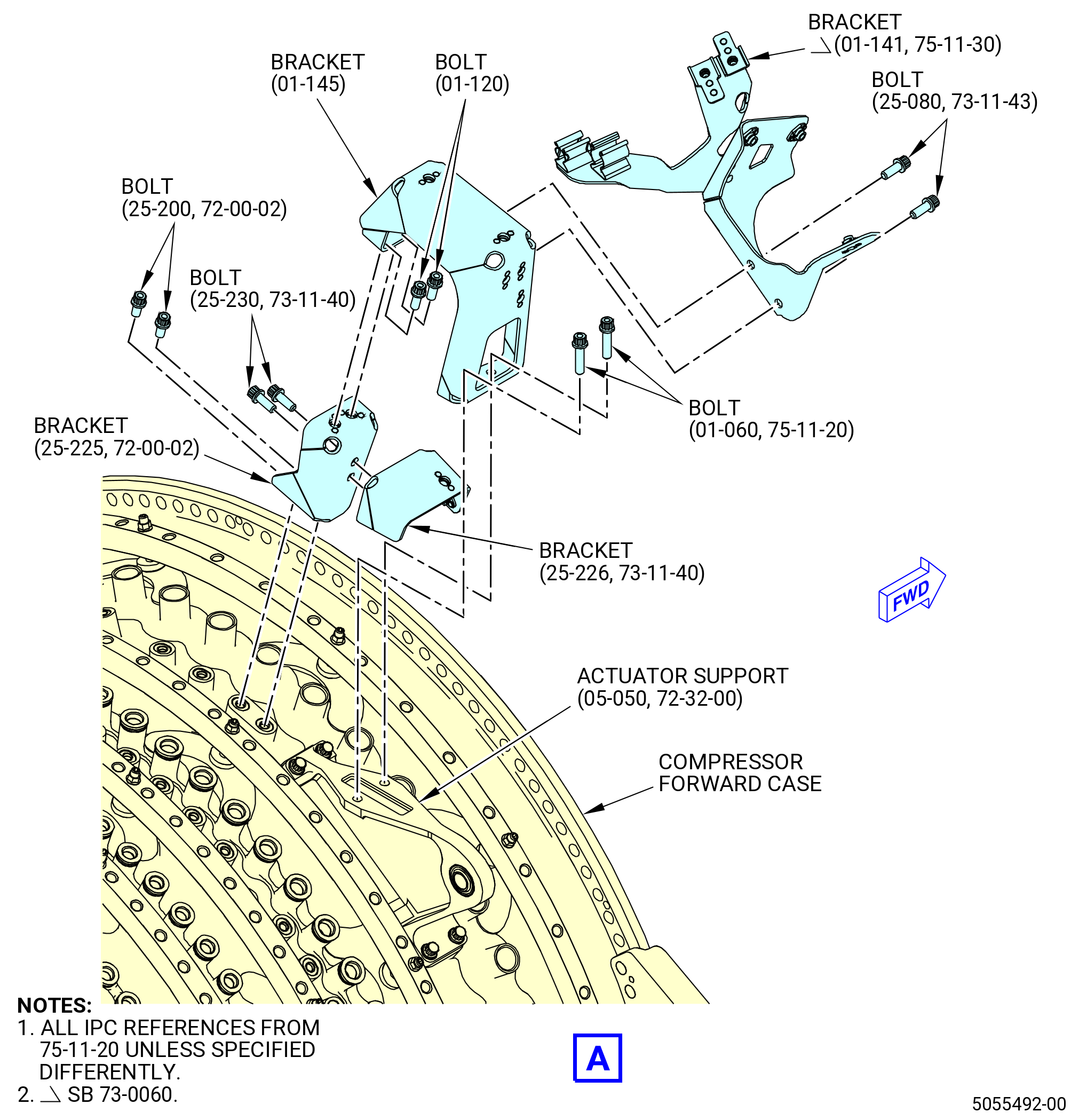 BRACKET
(01-141, 75-11-30)

BRACKET
(01-145)

BOLT
(01-120)

BOLT
(25-080, 73-11-43)

BOLT
(25-200, 72-00-02)

BOLT
(25-230, 73-11-40)

BOLT
(01-060, 75-11-20)

BRACKET
(25-225, 72-00-02)

BRACKET
(25-226, 73-11-40)

FWD

ACTUATOR SUPPORT
(05-050, 72-32-00)

COMPRESSOR
FORWARD CASE

NOTES:
1. ALL IPC REFERENCES FROM 75-11-20 UNLESS SPECIFIED DIFFERENTLY.
2. SB 73-0060.

A

5055492-00