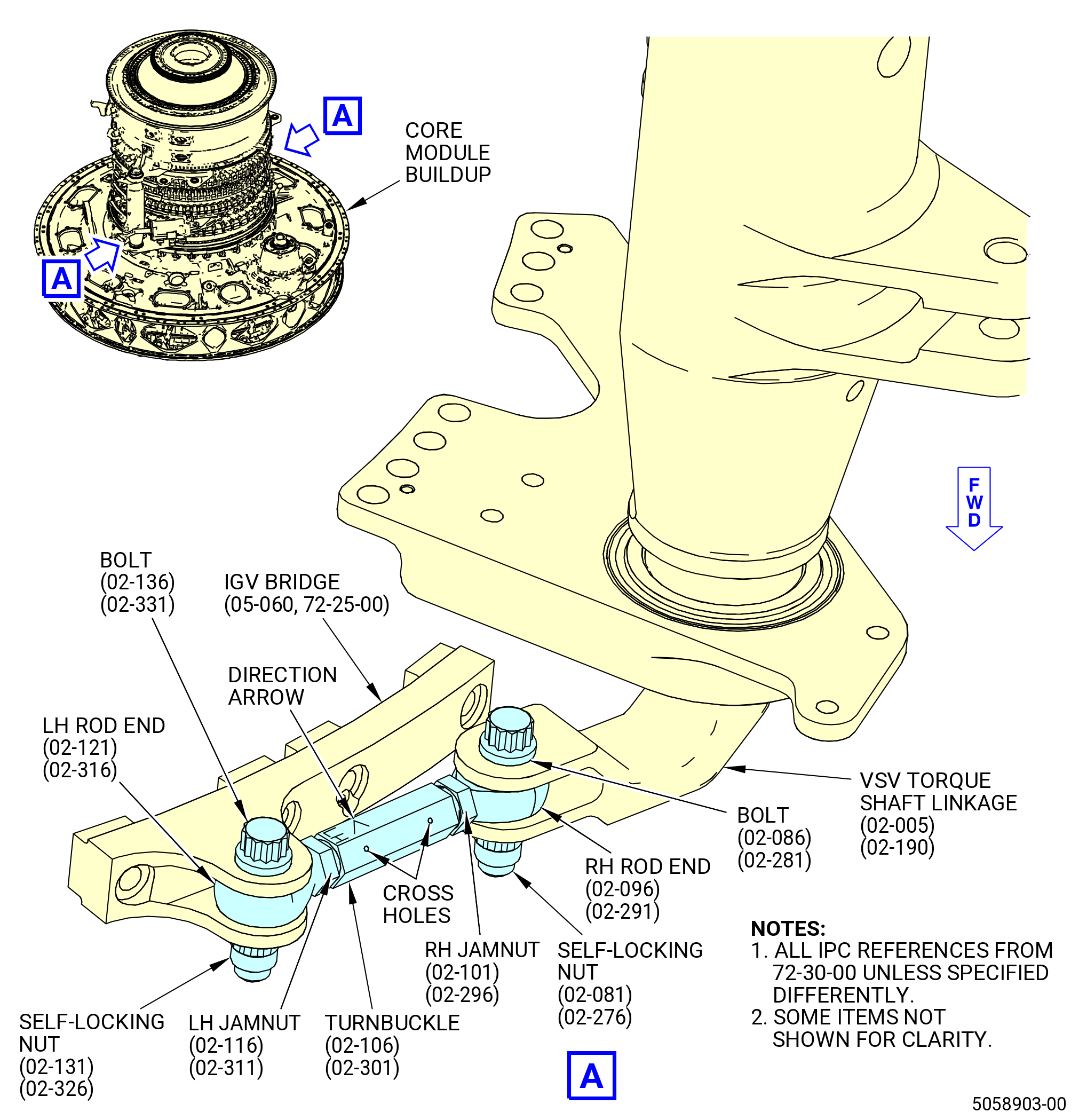 A

CORE MODULE BUILDUP

A

FWD

BOLT
(02-136)
(02-331)

IGV BRIDGE
(05-060, 72-25-00)

DIRECTION ARROW

LH ROD END
(02-121)
(02-316)

VSV TORQUE SHAFT LINKAGE
(02-005)
(02-190)

BOLT
(02-086)
(02-281)

RH ROD END
(02-096)
(02-291)

CROSS HOLES

RH JAMNUT
(02-101)
(02-296)

SELF-LOCKING NUT
(02-081)
(02-276)

NOTES:
1. ALL IPC REFERENCES FROM 72-30-00 UNLESS SPECIFIED DIFFERENTLY.
2. SOME ITEMS NOT SHOWN FOR CLARITY.

SELF-LOCKING NUT
(02-131)
(02-326)

LH JAMNUT
(02-116)
(02-311)

TURNBUCKLE
(02-106)
(02-301)

A

5058903-00