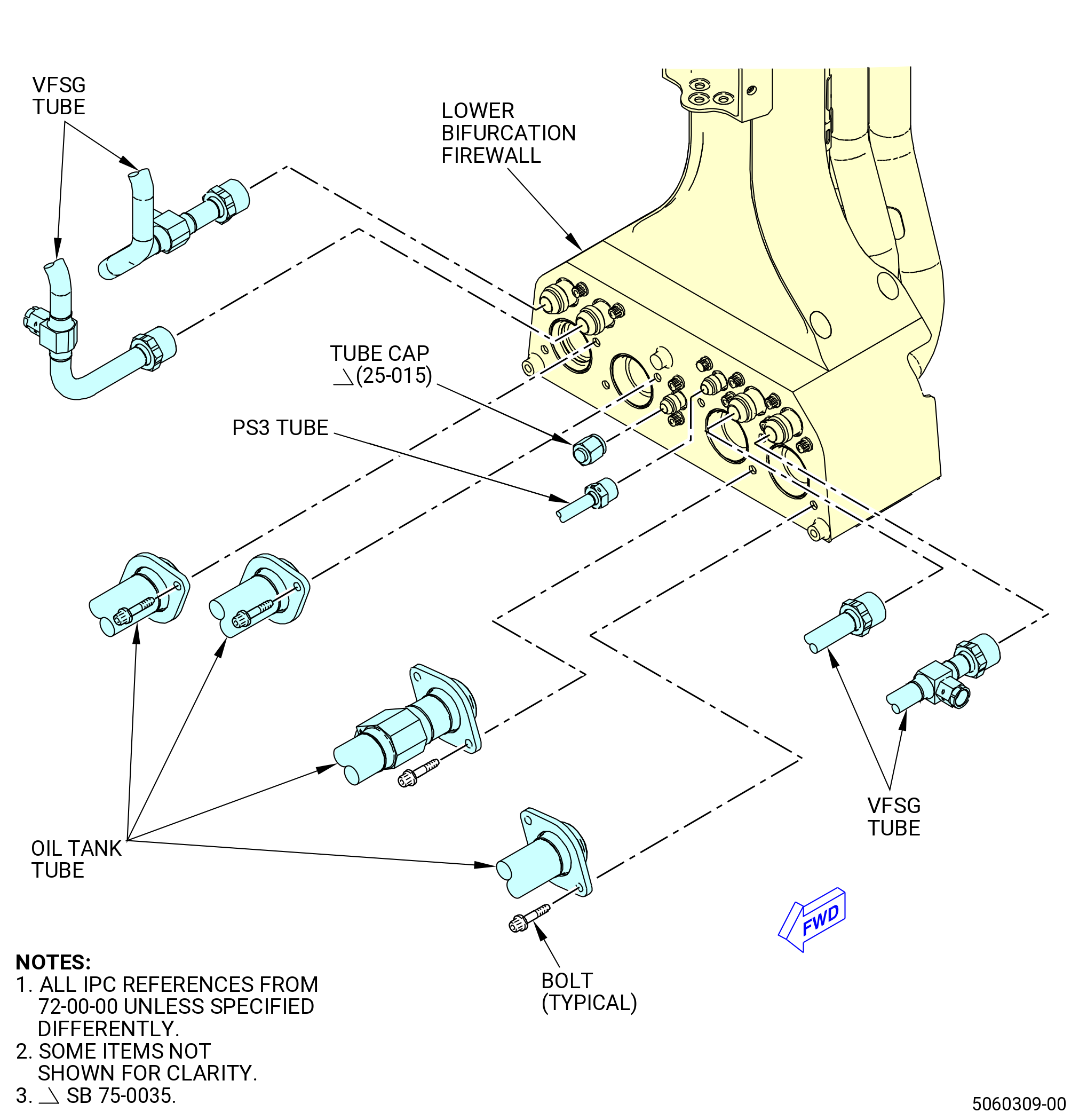 VFSG TUBE

LOWER BIFURCATION FIREWALL

TUBE CAP (25-015)

PS3 TUBE

OIL TANK TUBE

VFSG TUBE

FWD

BOLT (TYPICAL)

NOTES:
1. ALL IPC REFERENCES FROM 72-00-00 UNLESS SPECIFIED DIFFERENTLY.
2. SOME ITEMS NOT SHOWN FOR CLARITY.
3. SB 75-0035.

5060309-00