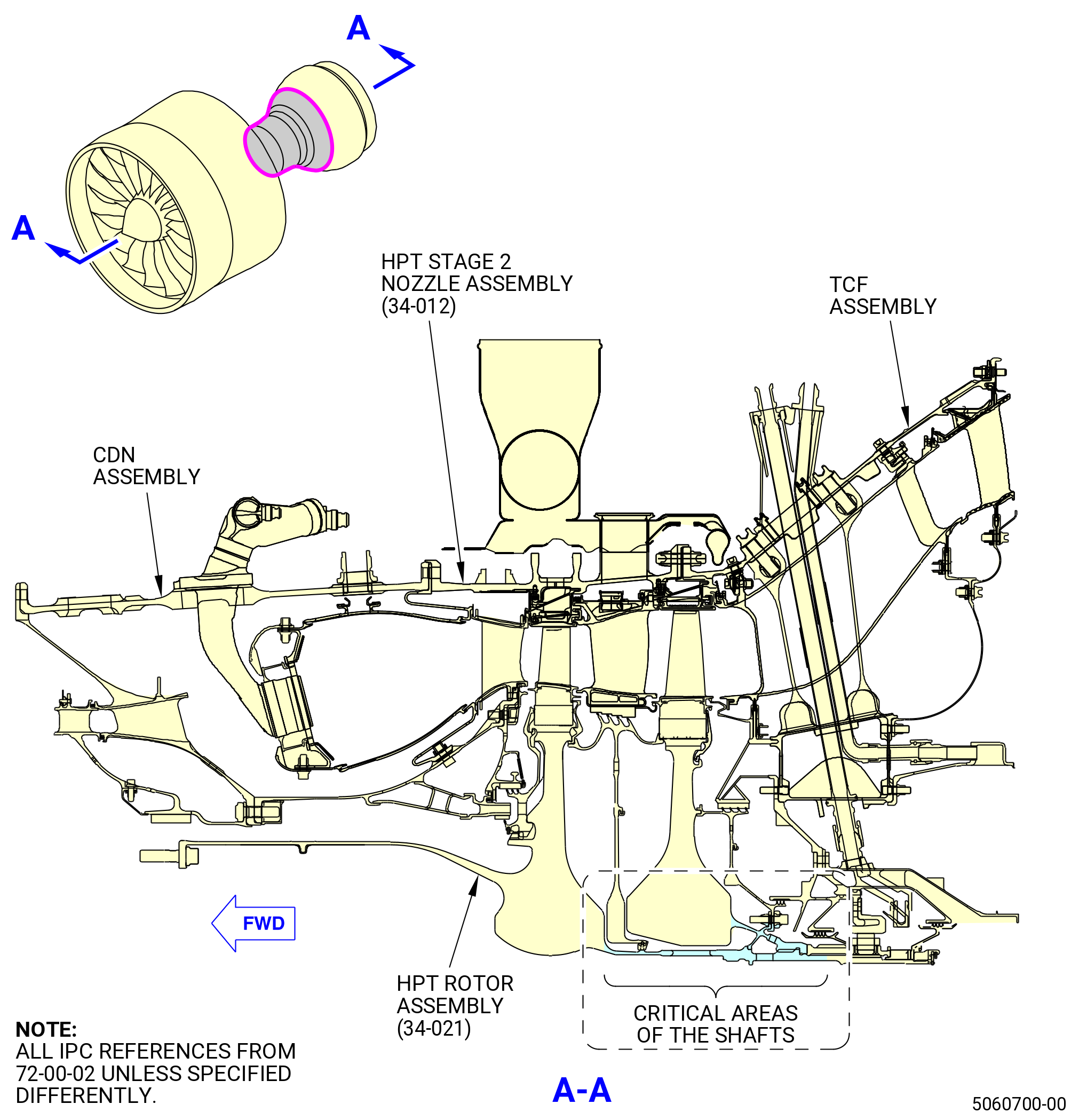 A

A

HPT STAGE 2
NOZZLE ASSEMBLY
(34-012)

TCF
ASSEMBLY

CDN
ASSEMBLY

FWD

HPT ROTOR
ASSEMBLY
(34-021)

CRITICAL AREAS
OF THE SHAFTS

NOTE:
ALL IPC REFERENCES FROM 72-00-02 UNLESS SPECIFIED DIFFERENTLY.

A-A

5060700-00