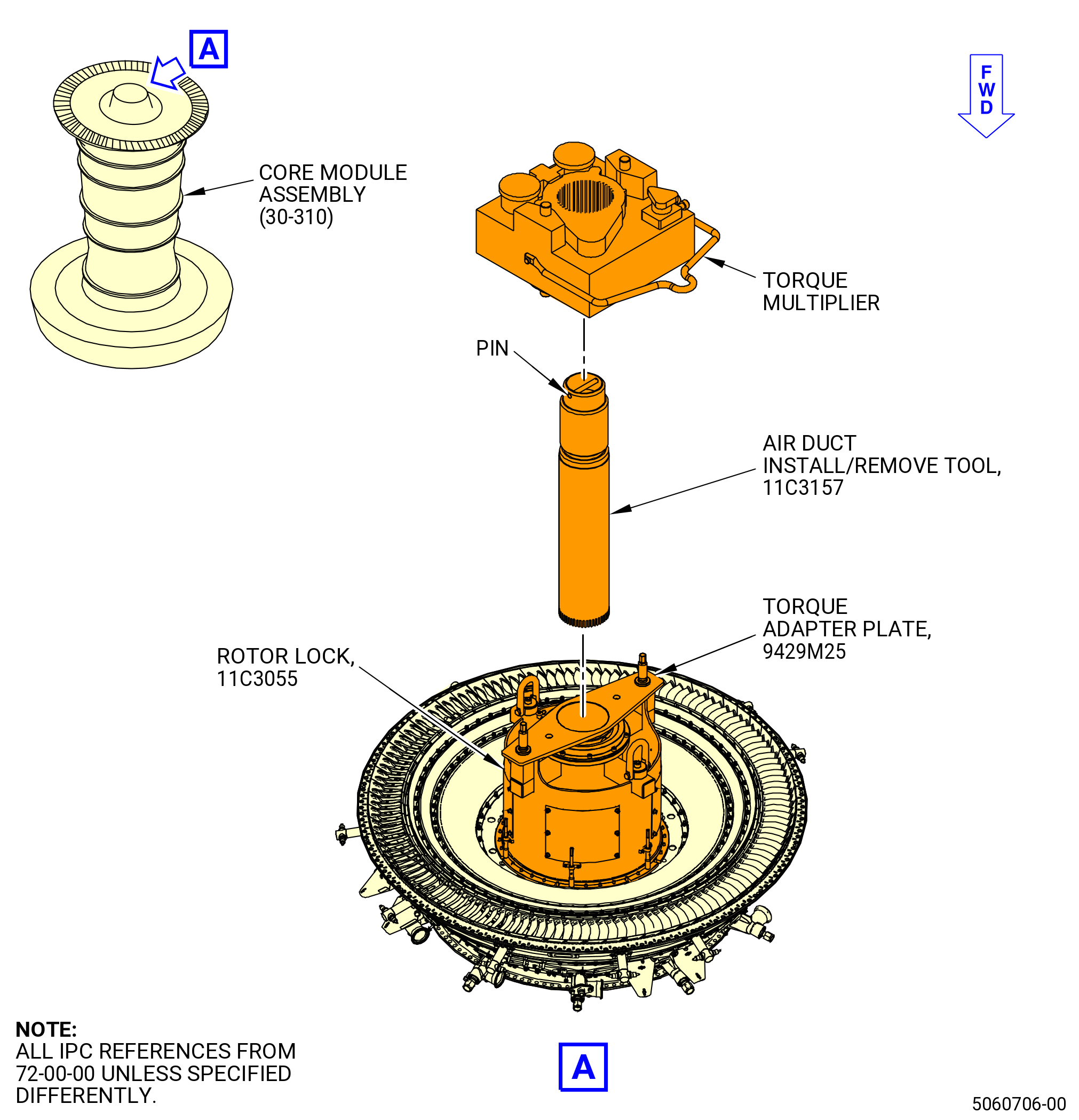 A

F
W
D

CORE MODULE ASSEMBLY (30-310)

TORQUE MULTIPLIER

PIN

AIR DUCT INSTALL/REMOVE TOOL, 11C3157

TORQUE ADAPTER PLATE, 9429M25

ROTOR LOCK, 11C3055

NOTE:
ALL IPC REFERENCES FROM 72-00-00 UNLESS SPECIFIED DIFFERENTLY.

A

5060706-00