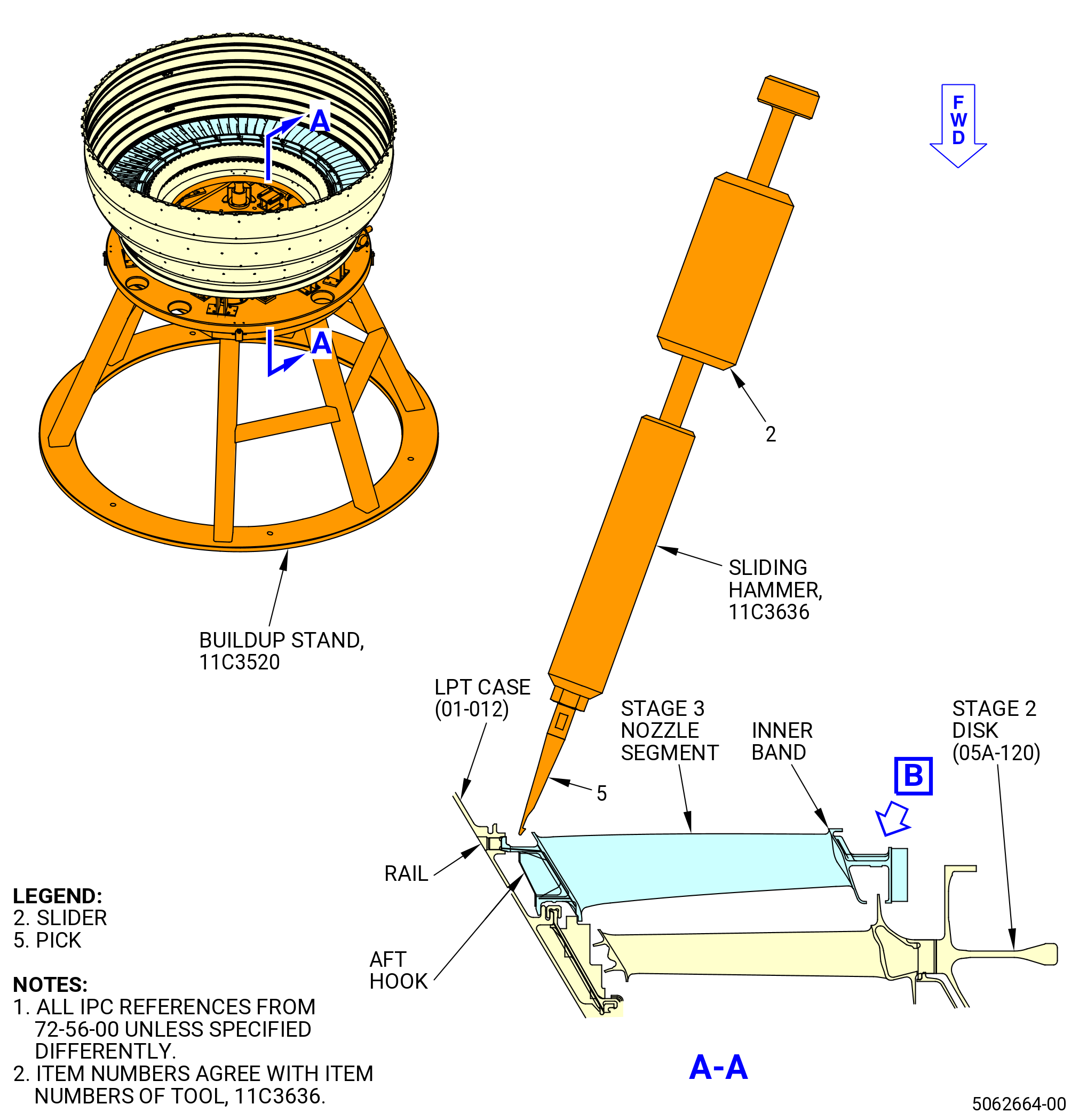 A

A

F
W
D

2

SLIDING HAMMER, 11C3636

BUILDUP STAND, 11C3520

LPT CASE (01-012)

STAGE 3 NOZZLE SEGMENT

INNER BAND

STAGE 2 DISK (05A-120)

B

5

RAIL

AFT HOOK

LEGEND:
2. SLIDER
5. PICK

NOTES:
1. ALL IPC REFERENCES FROM 72-56-00 UNLESS SPECIFIED DIFFERENTLY.
2. ITEM NUMBERS AGREE WITH ITEM NUMBERS OF TOOL, 11C3636.

A-A

5062664-00