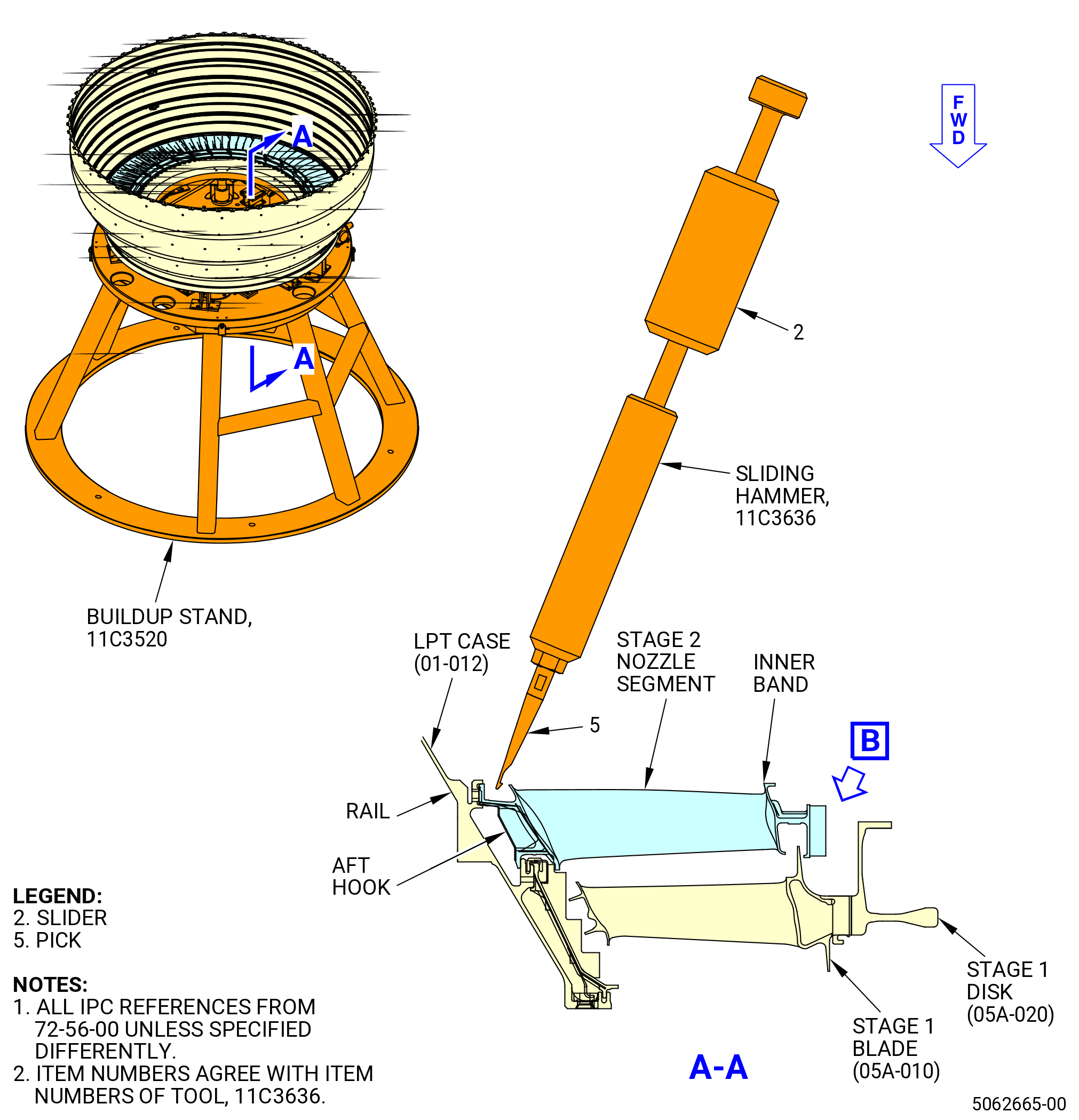 A

F
W
D

2

A

SLIDING
HAMMER,
11C3636

BUILDUP STAND,
11C3520

LPT CASE
(01-012)

STAGE 2
NOZZLE
SEGMENT

INNER
BAND

5

B

RAIL

AFT
HOOK

LEGEND:
2. SLIDER
5. PICK

NOTES:
1. ALL IPC REFERENCES FROM 72-56-00 UNLESS SPECIFIED DIFFERENTLY.
2. ITEM NUMBERS AGREE WITH ITEM NUMBERS OF TOOL, 11C3636.

STAGE 1
DISK
(05A-020)

STAGE 1
BLADE
(05A-010)

A-A

5062665-00